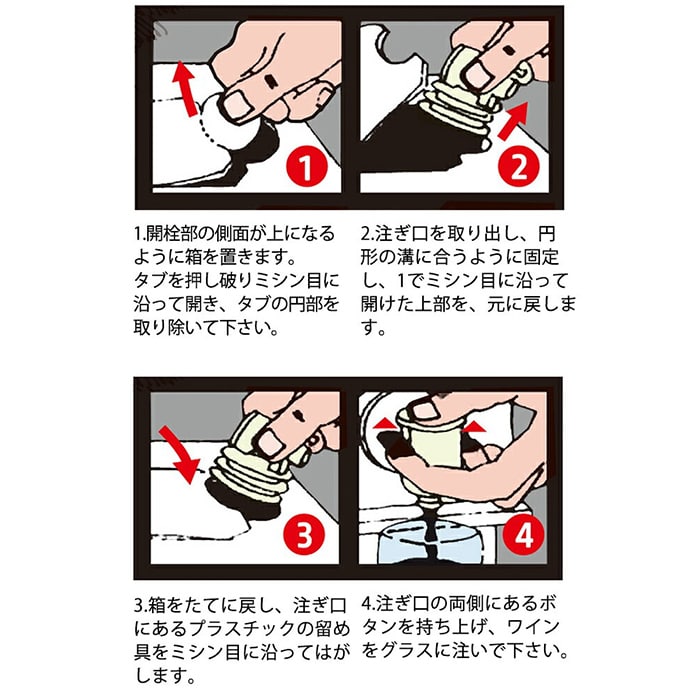 1

2

1.開栓部の側面が上になるように箱を置きます。
タブを押し破りミシン目に沿って開き、タブの円部を取り除いて下さい。

2.注ぎ口を取り出し、円形の溝に合うように固定し、1でミシン目に沿って開けた上部を、元に戻します。

3

4

3.箱をたてに戻し、注ぎ口にあるプラスチックの留め具をミシン目に沿ってはがします。

4.注ぎ口の両側にあるボタンを持ち上げ、ワインをグラスに注いで下さい。