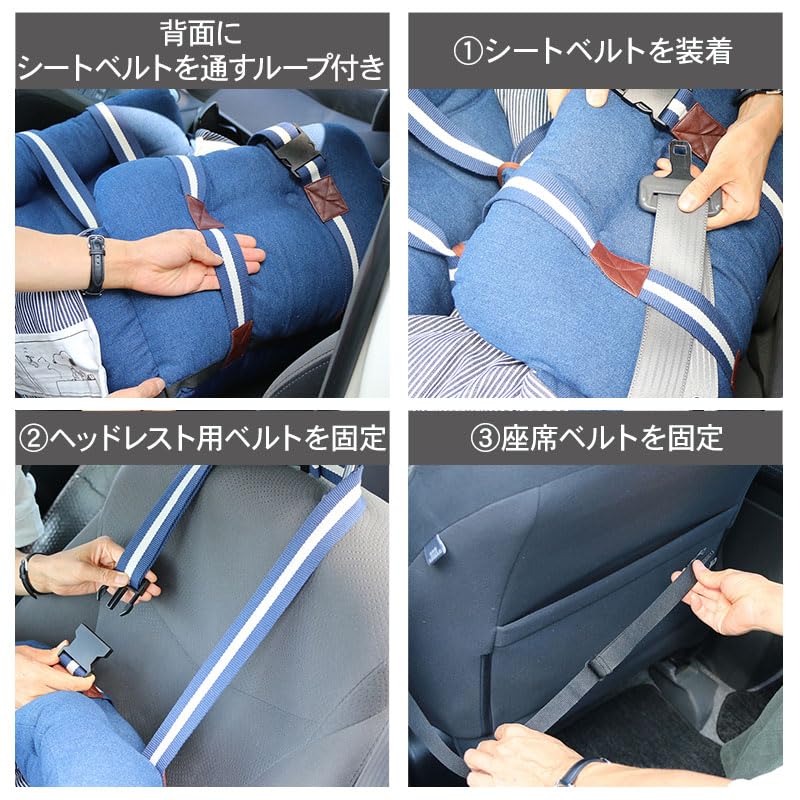 背面に
シートベルトを通すループ付き

①シートベルトを装着

②ヘッドレスト用ベルトを固定

③座席ベルトを固定