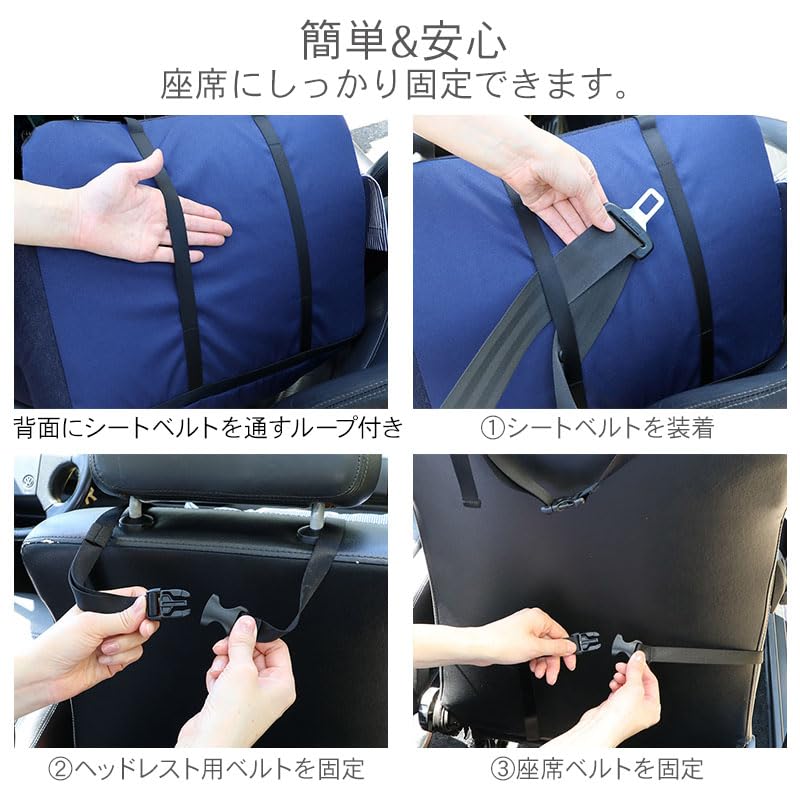 簡単&安心
座席にしっかり固定できます。

背面にシートベルトを通すループ付き

①シートベルトを装着

②ヘッドレスト用ベルトを固定

③座席ベルトを固定