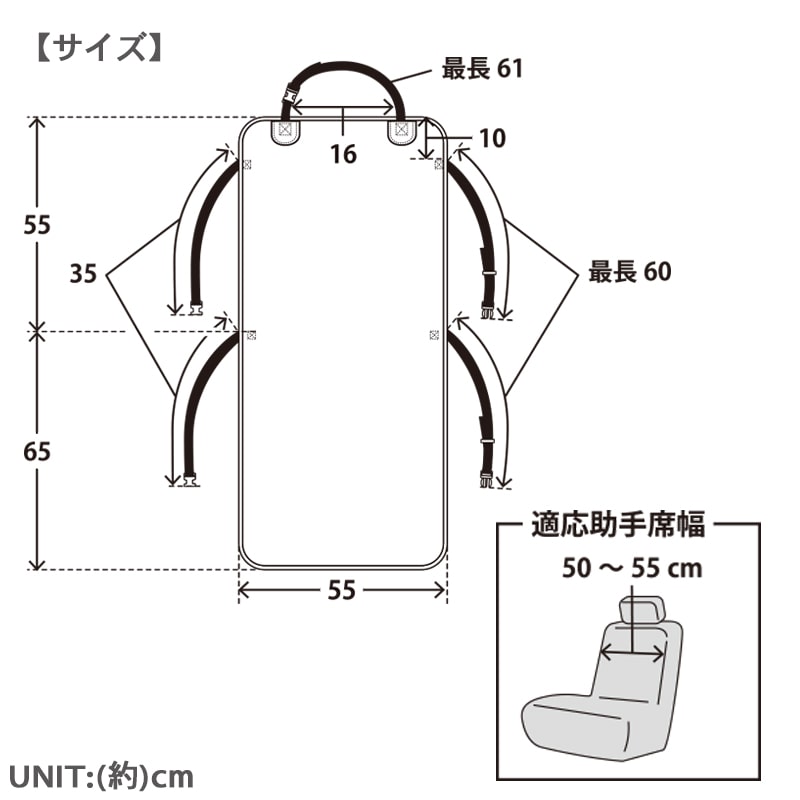 【サイズ】

最長 61

16

10

55

35

最長 60

65

55

適応助手席幅

50 ～ 55 cm

UNIT:(約)cm