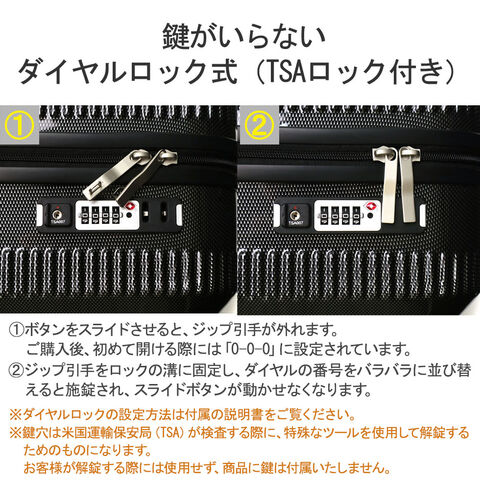 鍵がいらない
ダイヤルロック式（TSAロック付き）

①

TSA007

②

TSA007

①ボタンをスライドさせると、ジップ引手が外れます。
ご購入後、初めて開ける際には「0-0-0」に設定されています。
②ジップ引手をロックの溝に固定し、ダイヤルの番号をバラバラに並び替えると施錠され、スライドボタンが動かせなくなります。

※ダイヤルロックの設定方法は付属の説明書をご覧ください。
※鍵穴は米国運輸保安局（TSA）が検査する際に、特殊なツールを使用して解錠するためのものになります。
お客様が解錠する際には使用せず、商品に鍵は付属いたしません。