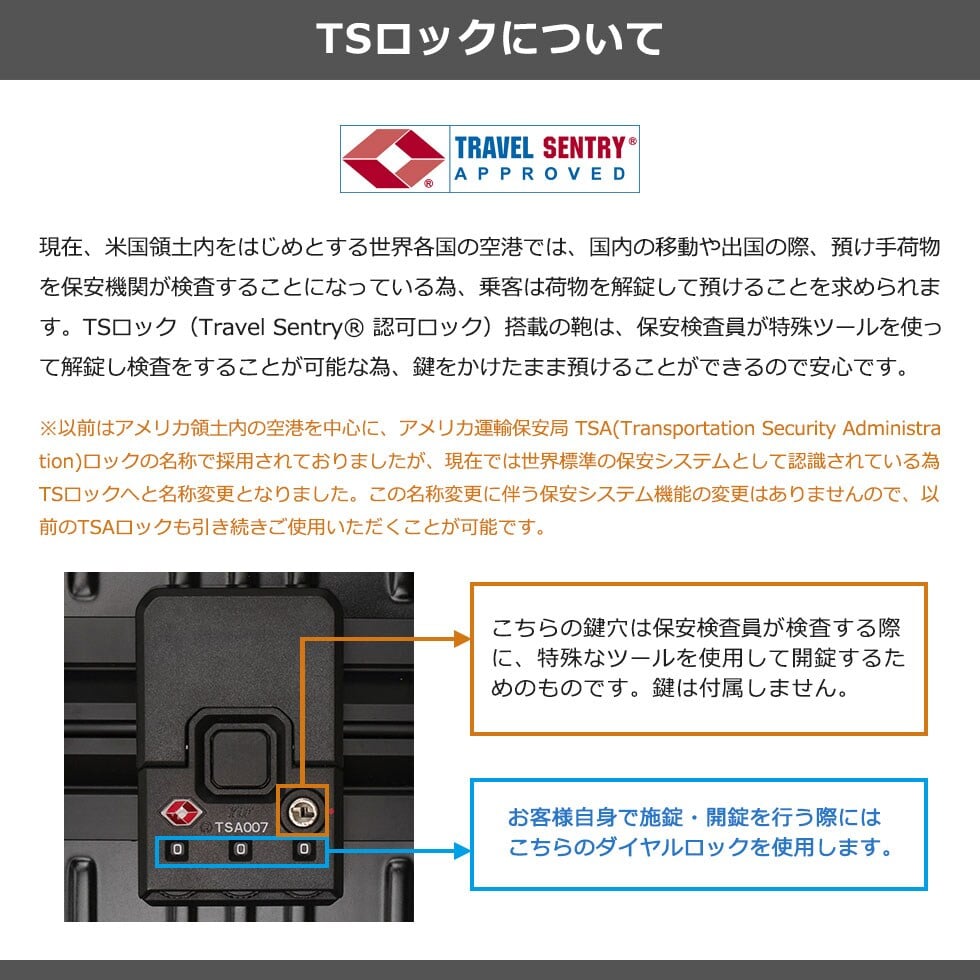 TSロックについて

TRAVEL SENTRY® APPROVED

現在、米国領土内をはじめとする世界各国の空港では、国内の移動や出国の際、預け手荷物を保安機関が検査することになっている為、乗客は荷物を解錠して預けることを求められます。TSロック（Travel Sentry® 認可ロック）搭載の鞄は、保安検査員が特殊ツールを使って解錠し検査をすることが可能な為、鍵をかけたまま預けることができるので安心です。

※以前はアメリカ領土内の空港を中心に、アメリカ運輸保安局 TSA(Transportation Security Administration)ロックの名称で採用されておりましたが、現在では世界標準の保安システムとして認識されている為TSロックへと名称変更となりました。この名称変更に伴う保安システム機能の変更はありませんので、以前のTSAロックも引き続きご使用いただくことが可能です。

TSA007

0 0 0

こちらの鍵穴は保安検査員が検査する際に、特殊なツールを使用して開錠するためのものです。鍵は付属しません。

お客様自身で施錠・開錠を行う際にはこちらのダイヤルロックを使用します。