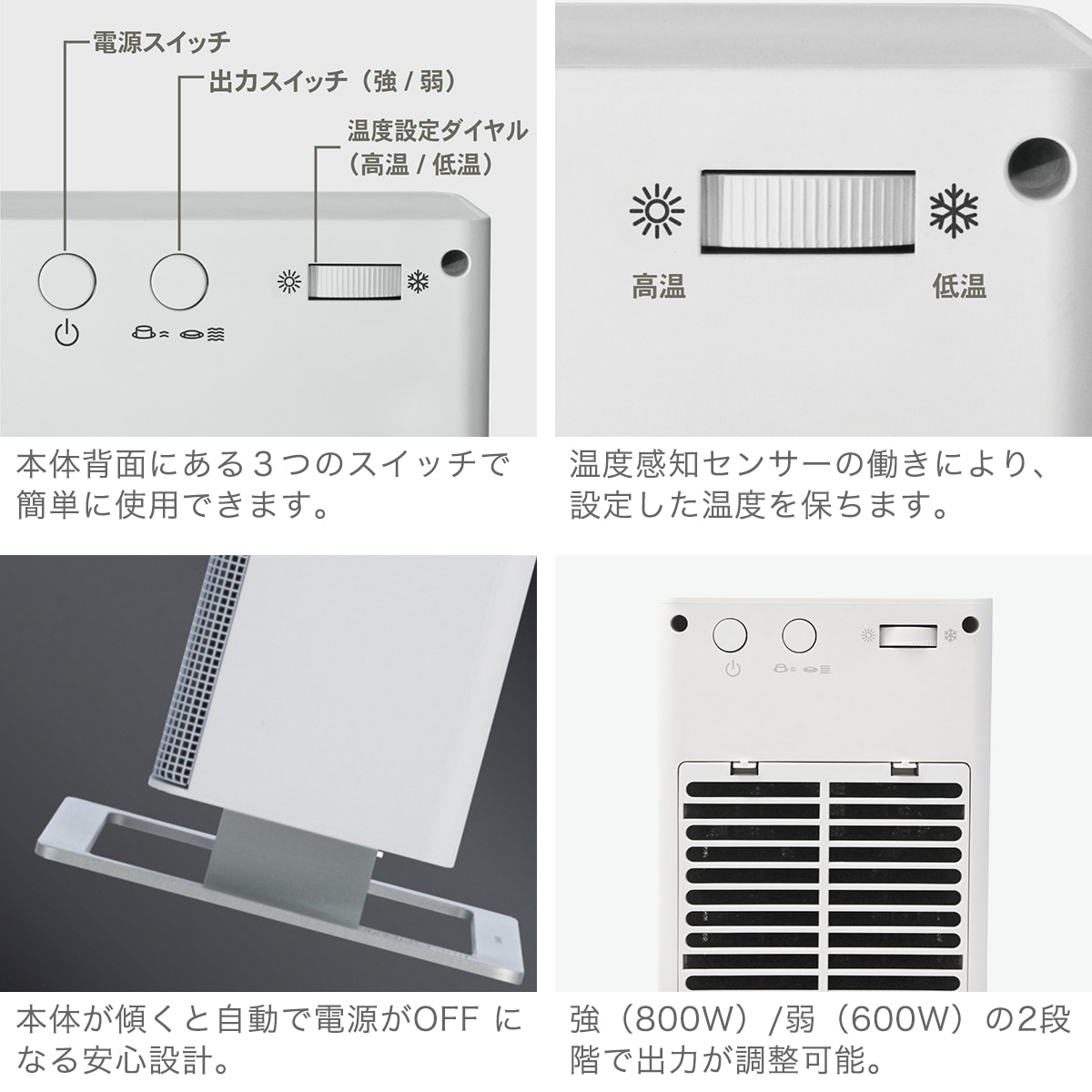 電源スイッチ

出力スイッチ（強 / 弱）

温度設定ダイヤル（高温 / 低温）

本体背面にある３つのスイッチで簡単に使用できます。

高温

低温

温度感知センサーの働きにより、設定した温度を保ちます。

本体が傾くと自動で電源がOFF になる安心設計。

強（800W）/弱（600W）の2段階で出力が調整可能。