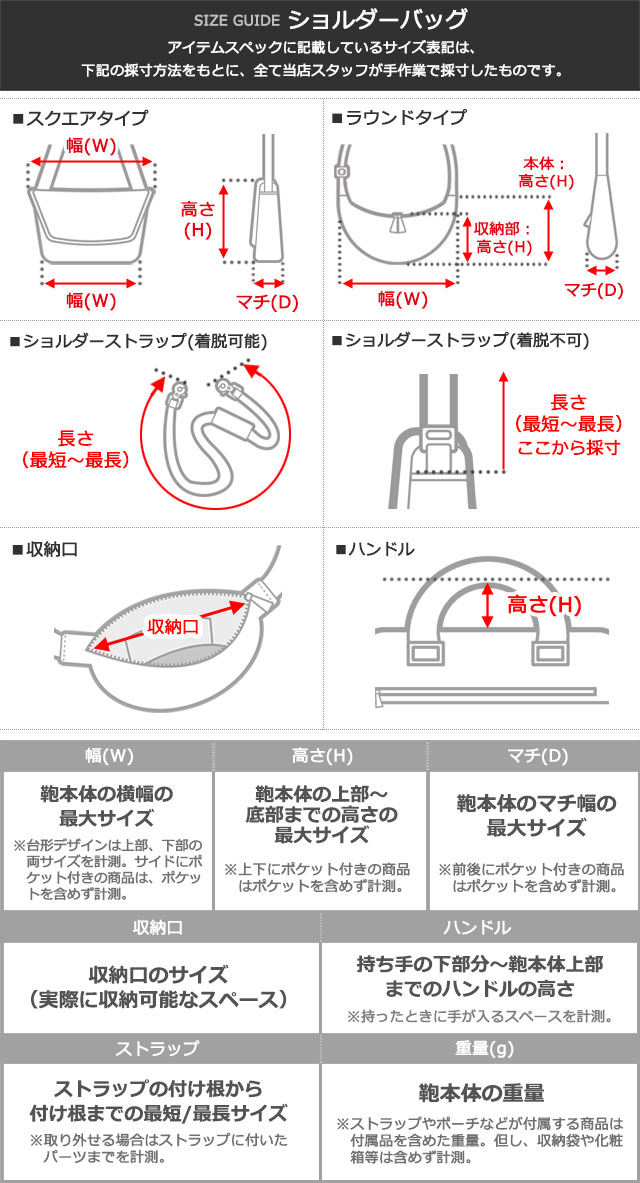 SIZE GUIDE ショルダーバッグ

アイテムスペックに記載しているサイズ表記は、下記の採寸方法をもとに、全て当店スタッフが手作業で採寸したものです。

■スクエアタイプ

幅(W)

高さ(H)

幅(W)

マチ(D)

■ラウンドタイプ

本体：高さ(H)

収納部：高さ(H)

幅(W)

マチ(D)

■ショルダーストラップ(着脱可能)

長さ（最短～最長）

■ショルダーストラップ(着脱不可)

長さ（最短～最長）ここから採寸

■収納口

収納口

■ハンドル

高さ(H)

| 幅(W) | 高さ(H) | マチ(D) |
|---|---|---|
| 鞄本体の横幅の最大サイズ ※台形デザインは上部、下部の両サイズを計測。サイドにポケット付きの商品は、ポケットを含めず計測。 | 鞄本体の上部～底部までの高さの最大サイズ ※上下にポケット付きの商品はポケットを含めず計測。 | 鞄本体のマチ幅の最大サイズ ※前後にポケット付きの商品はポケットを含めず計測。 |

| 収納口 | ハンドル |
|---|---|
| 収納口のサイズ（実際に収納可能なスペース） | 持ち手の下部分～鞄本体上部までのハンドルの高さ ※持ったときに手が入るスペースを計測。 |

| ストラップ | 重量(g) |
|---|---|
| ストラップの付け根から付け根までの最短/最長サイズ ※取り外せる場合はストラップに付いたパーツまでを計測。 | 鞄本体の重量 ※ストラップやポーチなどが付属する商品は付属品を含めた重量。但し、収納袋や化粧箱等は含めず計測。 |