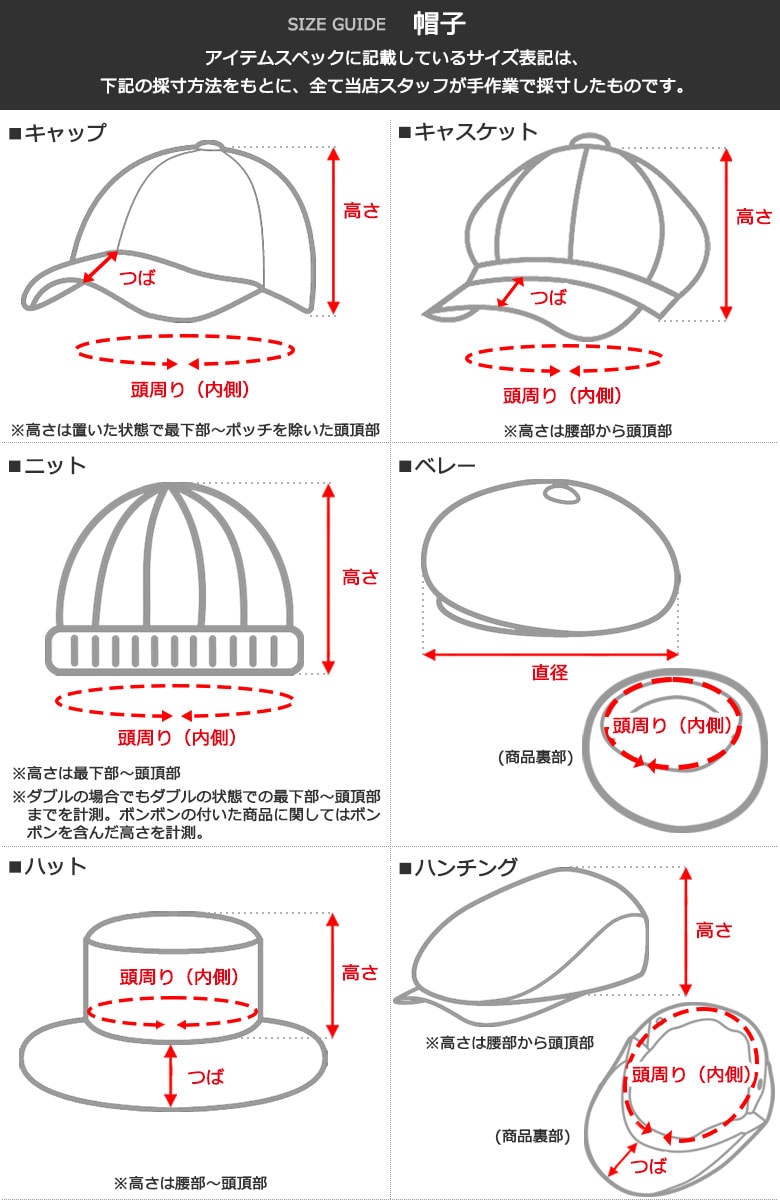 SIZE GUIDE 帽子

アイテムスペックに記載しているサイズ表記は、下記の採寸方法をもとに、全て当店スタッフが手作業で採寸したものです。

■キャップ

高さ

つば

頭周り（内側）

※高さは置いた状態で最下部～ボッチを除いた頭頂部

■キャスケット

高さ

つば

頭周り（内側）

※高さは腰部から頭頂部

■ニット

高さ

頭周り（内側）

※高さは最下部～頭頂部
※ダブルの場合でもダブルの状態での最下部～頭頂部までを計測。ボンボンの付いた商品に関してはボンボンを含んだ高さを計測。

■ベレー

直径

頭周り（内側）

（商品裏部）

■ハット

頭周り（内側）

高さ

つば

※高さは腰部～頭頂部

■ハンチング

高さ

※高さは腰部から頭頂部

頭周り（内側）

（商品裏部）

つば