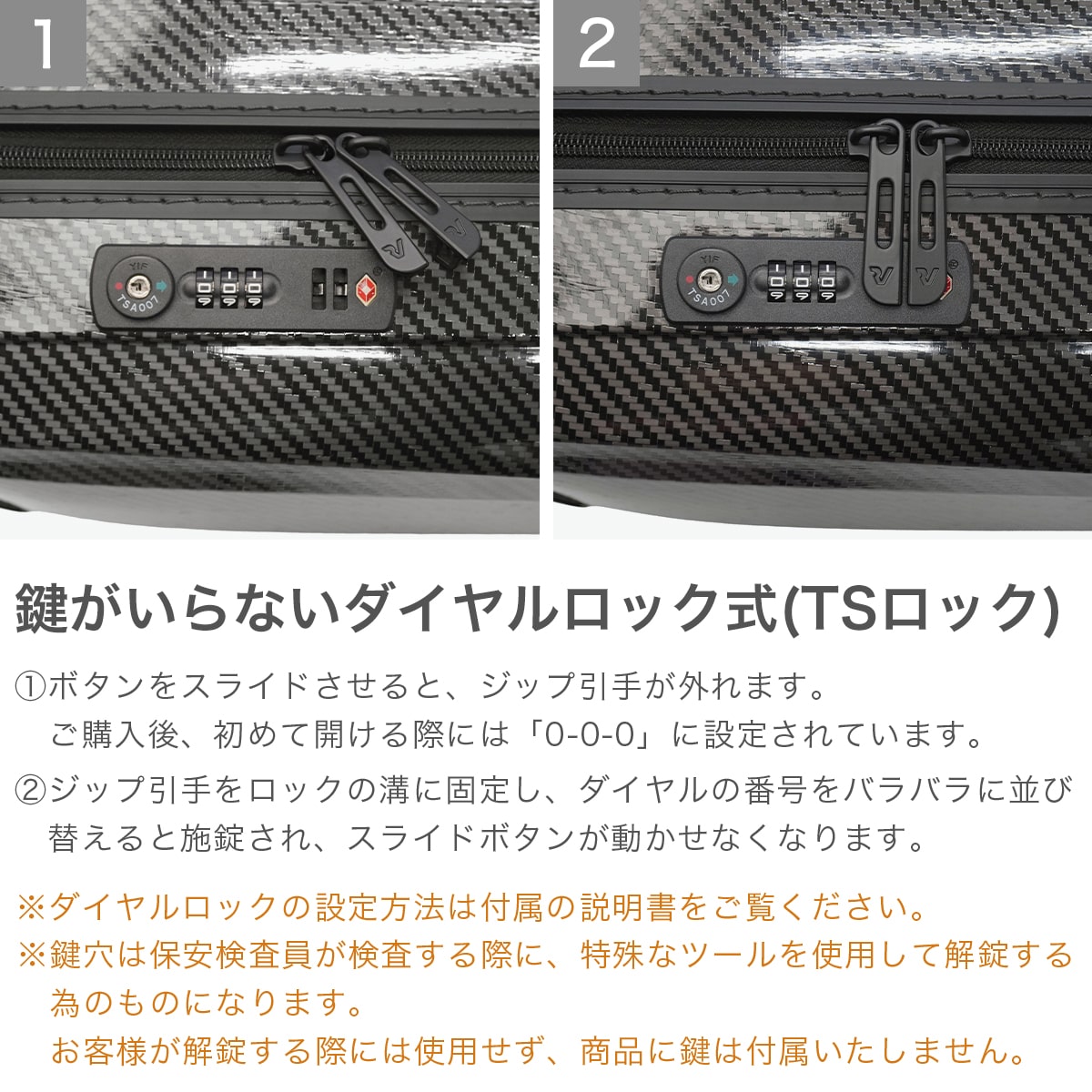 1

YIF

TSA007

2

YIF

TSA007

鍵がいらないダイヤルロック式(TSロック)

①ボタンをスライドさせると、ジップ引手が外れます。
ご購入後、初めて開ける際には「0-0-0」に設定されています。

②ジップ引手をロックの溝に固定し、ダイヤルの番号をバラバラに並び替えると施錠され、スライドボタンが動かせなくなります。

※ダイヤルロックの設定方法は付属の説明書をご覧ください。
※鍵穴は保安検査員が検査する際に、特殊なツールを使用して解錠する為のものになります。
お客様が解錠する際には使用せず、商品に鍵は付属いたしません。