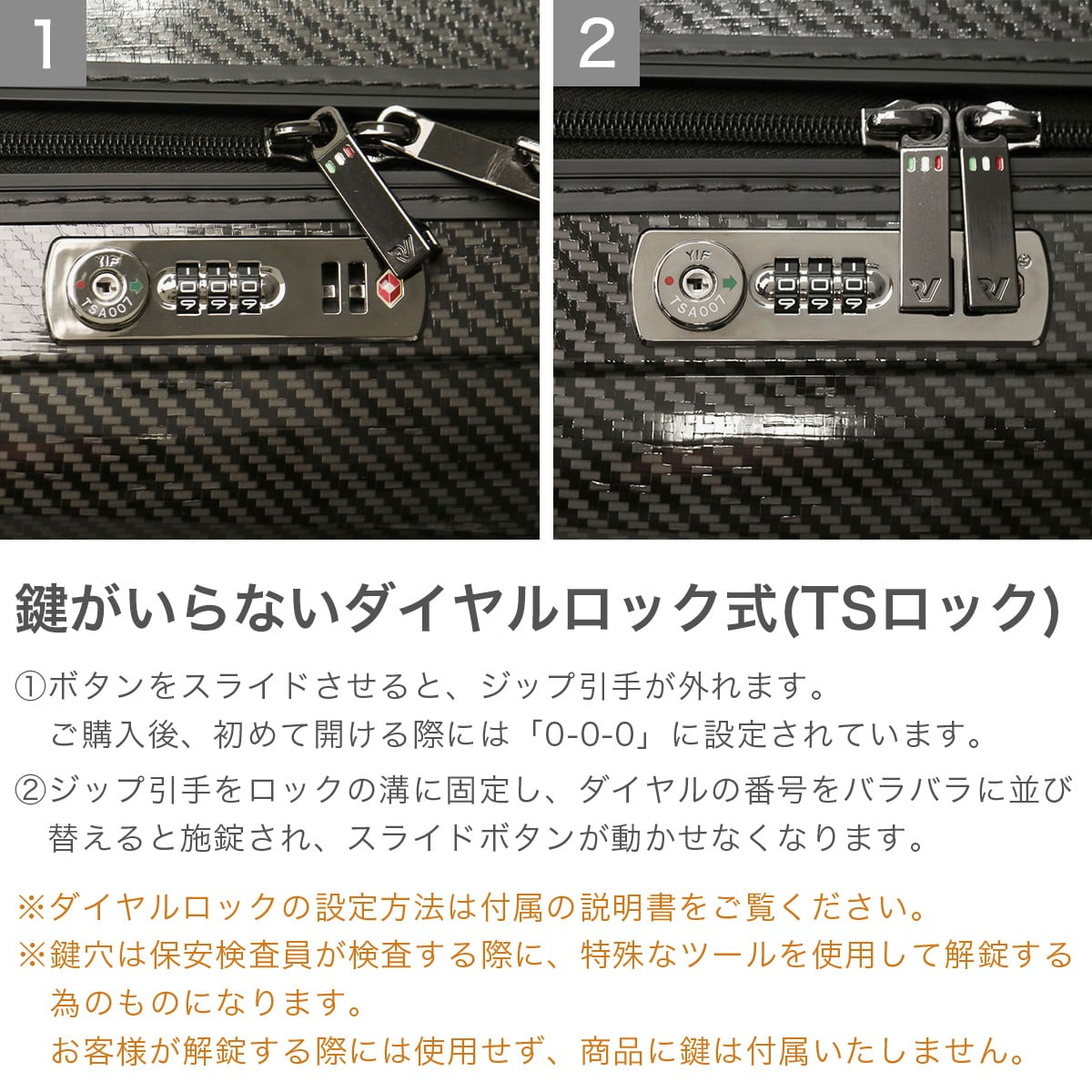 1

YIF
TSA007

2

YIF
TSA007

鍵がいらないダイヤルロック式(TSロック)

①ボタンをスライドさせると、ジップ引手が外れます。
ご購入後、初めて開ける際には「0-0-0」に設定されています。

②ジップ引手をロックの溝に固定し、ダイヤルの番号をバラバラに並び替えると施錠され、スライドボタンが動かせなくなります。

※ダイヤルロックの設定方法は付属の説明書をご覧ください。
※鍵穴は保安検査員が検査する際に、特殊なツールを使用して解錠する為のものになります。
お客様が解錠する際には使用せず、商品に鍵は付属いたしません。