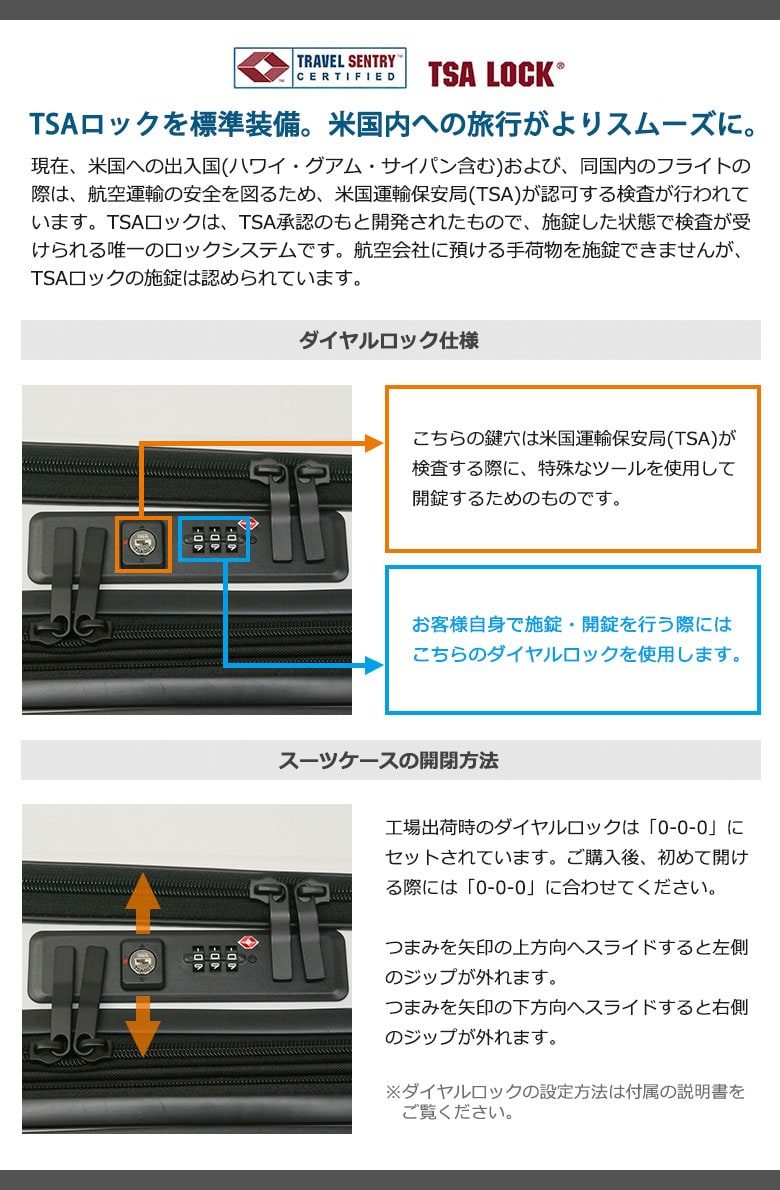 TRAVEL SENTRY™ CERTIFIED

TSA LOCK®

TSAロックを標準装備。米国内への旅行がよりスムーズに。

現在、米国への出入国(ハワイ・グアム・サイパン含む)および、同国内のフライトの際は、航空運輸の安全を図るため、米国運輸保安局(TSA)が認可する検査が行われています。TSAロックは、TSA承認のもと開発されたもので、施錠した状態で検査が受けられる唯一のロックシステムです。航空会社に預ける手荷物を施錠できませんが、TSAロックの施錠は認められています。

ダイヤルロック仕様

こちらの鍵穴は米国運輸保安局(TSA)が検査する際に、特殊なツールを使用して開錠するためのものです。

お客様自身で施錠・開錠を行う際にはこちらのダイヤルロックを使用します。

スーツケースの開閉方法

工場出荷時のダイヤルロックは「0-0-0」にセットされています。ご購入後、初めて開ける際には「0-0-0」に合わせてください。

つまみを矢印の上方向へスライドすると左側のジップが外れます。
つまみを矢印の下方向へスライドすると右側のジップが外れます。

※ダイヤルロックの設定方法は付属の説明書をご覧ください。