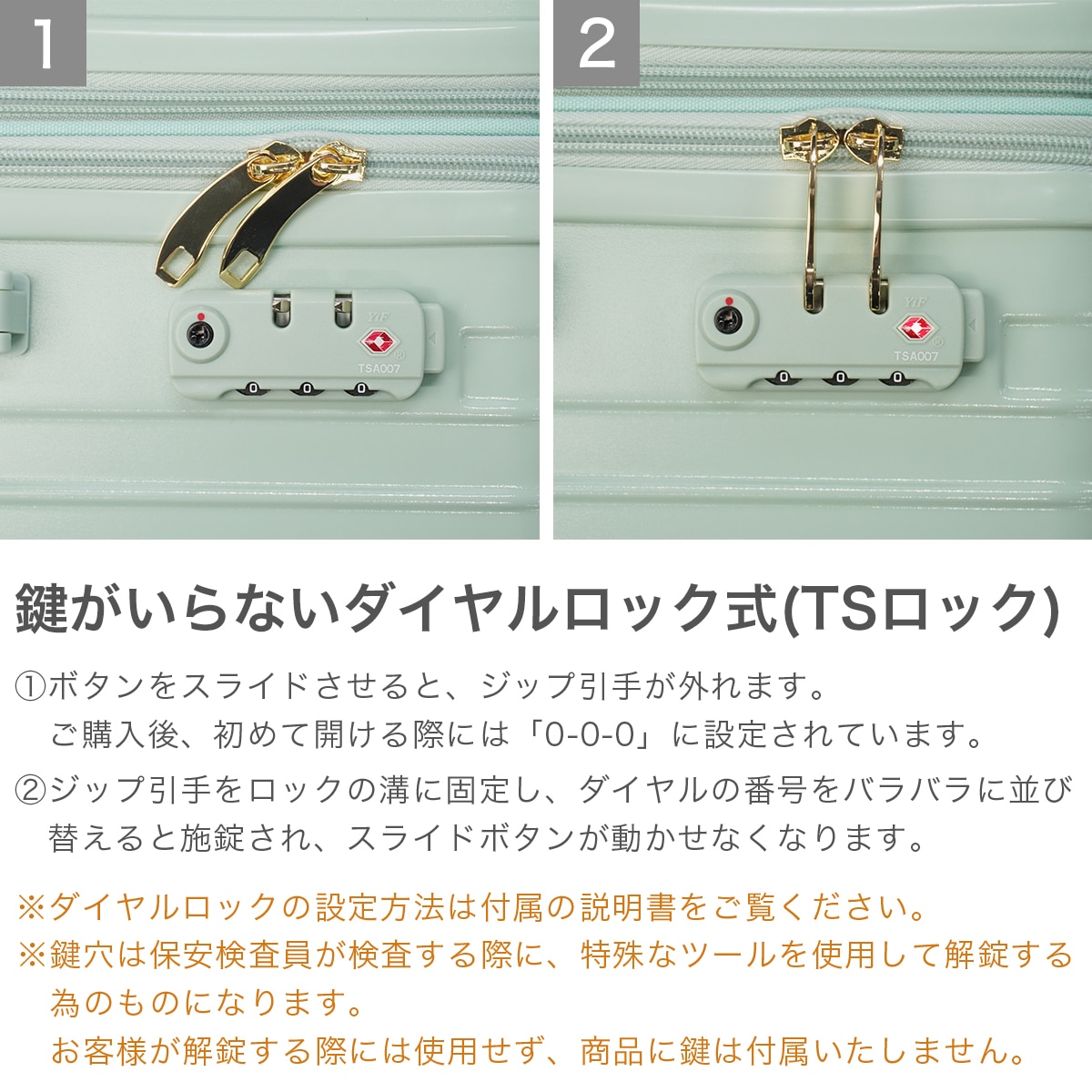 1

YIF
TSA007
0 0 0

2

YIF
TSA007
0 0 0

鍵がいらないダイヤルロック式(TSロック)

①ボタンをスライドさせると、ジップ引手が外れます。
ご購入後、初めて開ける際には「0-0-0」に設定されています。

②ジップ引手をロックの溝に固定し、ダイヤルの番号をバラバラに並び替えると施錠され、スライドボタンが動かせなくなります。

※ダイヤルロックの設定方法は付属の説明書をご覧ください。
※鍵穴は保安検査員が検査する際に、特殊なツールを使用して解錠する為のものになります。
お客様が解錠する際には使用せず、商品に鍵は付属いたしません。