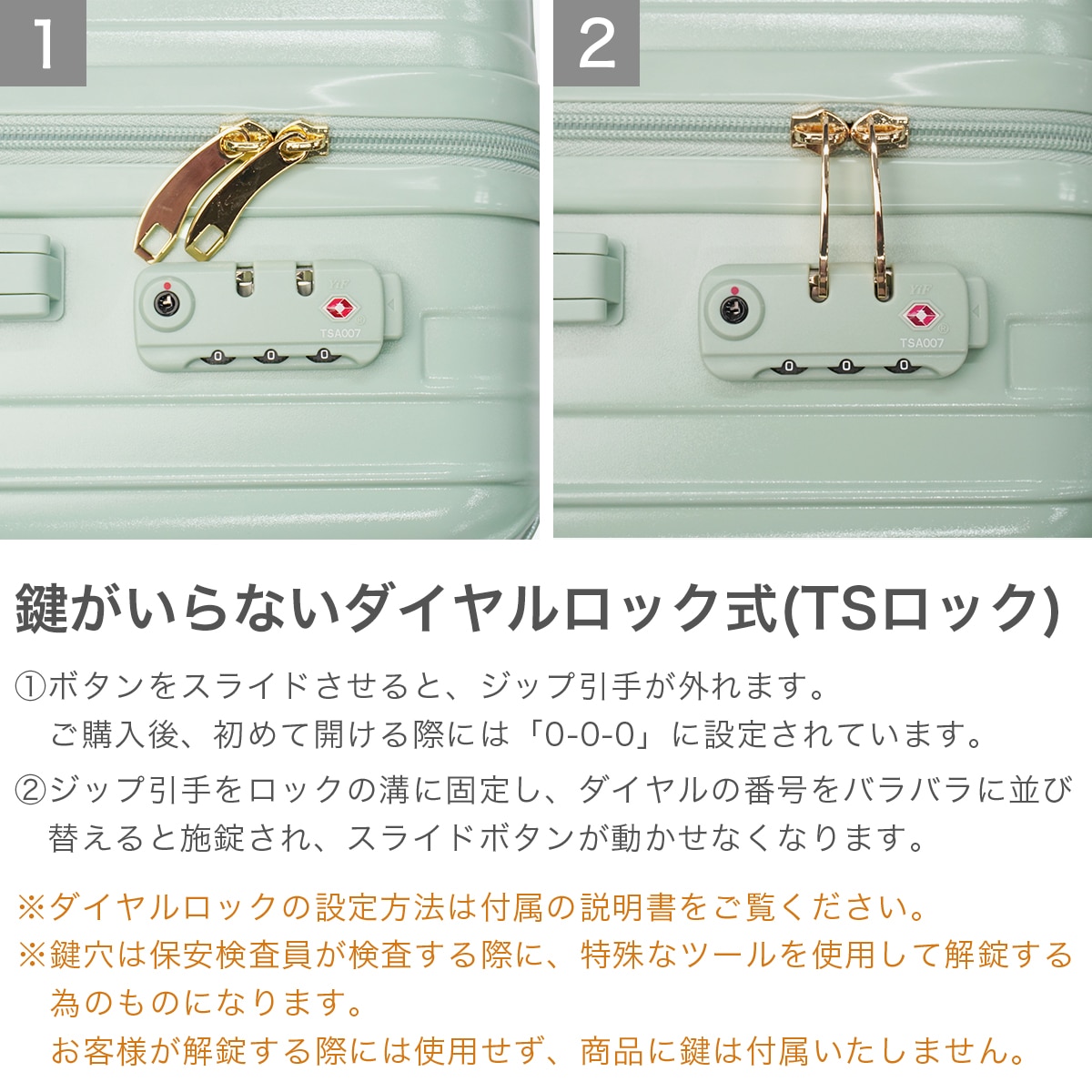 1

YIF
TSA007
0 0 0

2

YIF
TSA007
0 0 0

鍵がいらないダイヤルロック式(TSロック)

①ボタンをスライドさせると、ジップ引手が外れます。
ご購入後、初めて開ける際には「0-0-0」に設定されています。

②ジップ引手をロックの溝に固定し、ダイヤルの番号をバラバラに並び替えると施錠され、スライドボタンが動かせなくなります。

※ダイヤルロックの設定方法は付属の説明書をご覧ください。
※鍵穴は保安検査員が検査する際に、特殊なツールを使用して解錠する為のものになります。
お客様が解錠する際には使用せず、商品に鍵は付属いたしません。