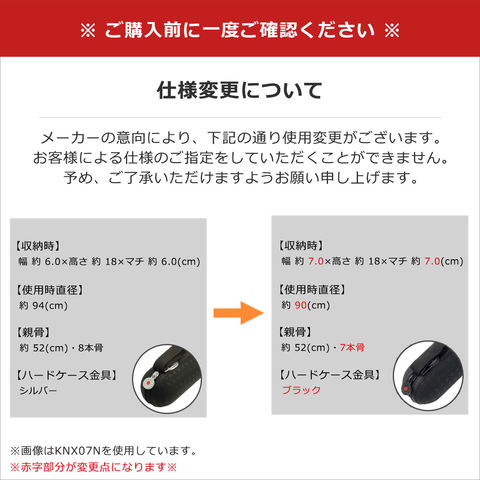 ※ ご購入前に一度ご確認ください ※

仕様変更について

メーカーの意向により、下記の通り使用変更がございます。
お客様による仕様のご指定をしていただくことができません。
予め、ご了承いただけますようお願い申し上げます。

【収納時】
幅 約 6.0×高さ 約 18×マチ 約 6.0(cm)

【使用時直径】
約 94(cm)

【親骨】
約 52(cm)・8本骨

【ハードケース金具】
シルバー

【収納時】
幅 約 7.0×高さ 約 18×マチ 約 7.0(cm)

【使用時直径】
約 90(cm)

【親骨】
約 52(cm)・7本骨

【ハードケース金具】
ブラック

※画像はKNX07Nを使用しています。
※赤字部分が変更点になります※