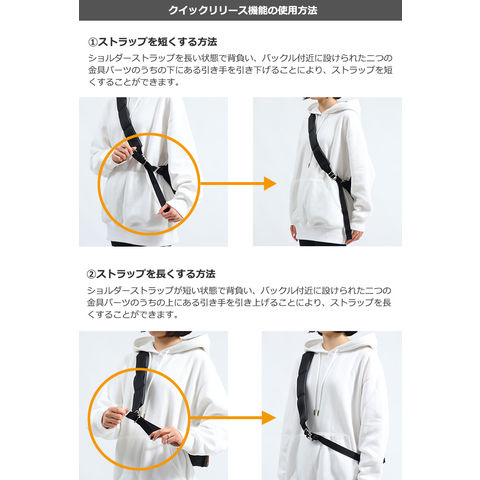 クイックリリース機能の使用方法

①ストラップを短くする方法

ショルダーストラップを長い状態で背負い、バックル付近に設けられた二つの金具パーツのうちの下にある引き手を引き下げることにより、ストラップを短くすることができます。

②ストラップを長くする方法

ショルダーストラップが短い状態で背負い、バックル付近に設けられた二つの金具パーツのうちの上にある引き手を引き上げることにより、ストラップを長くすることができます。