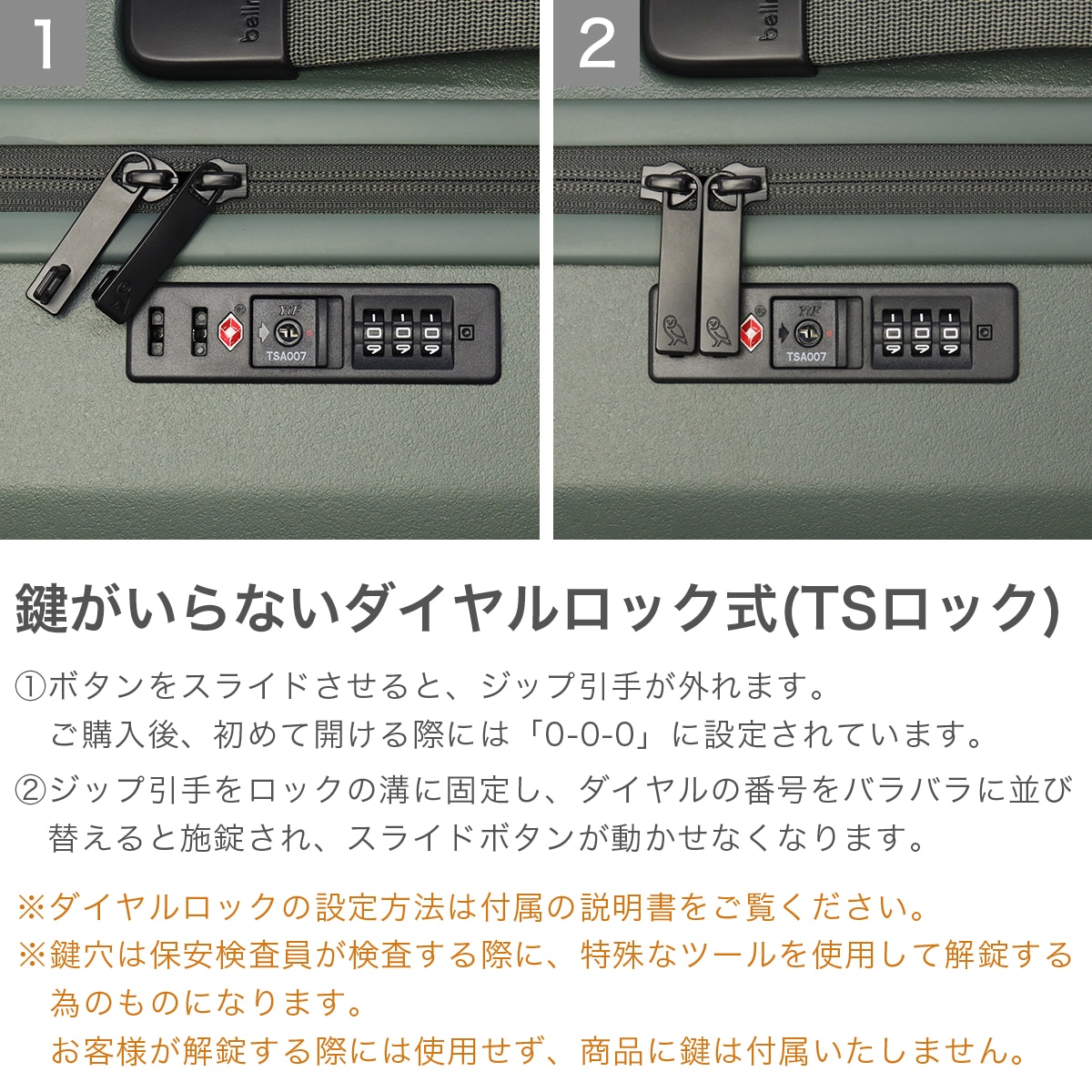 1

TSA007

2

TSA007

鍵がいらないダイヤルロック式(TSロック)

①ボタンをスライドさせると、ジップ引手が外れます。
ご購入後、初めて開ける際には「0-0-0」に設定されています。

②ジップ引手をロックの溝に固定し、ダイヤルの番号をバラバラに並び替えると施錠され、スライドボタンが動かせなくなります。

※ダイヤルロックの設定方法は付属の説明書をご覧ください。
※鍵穴は保安検査員が検査する際に、特殊なツールを使用して解錠する為のものになります。
お客様が解錠する際には使用せず、商品に鍵は付属いたしません。