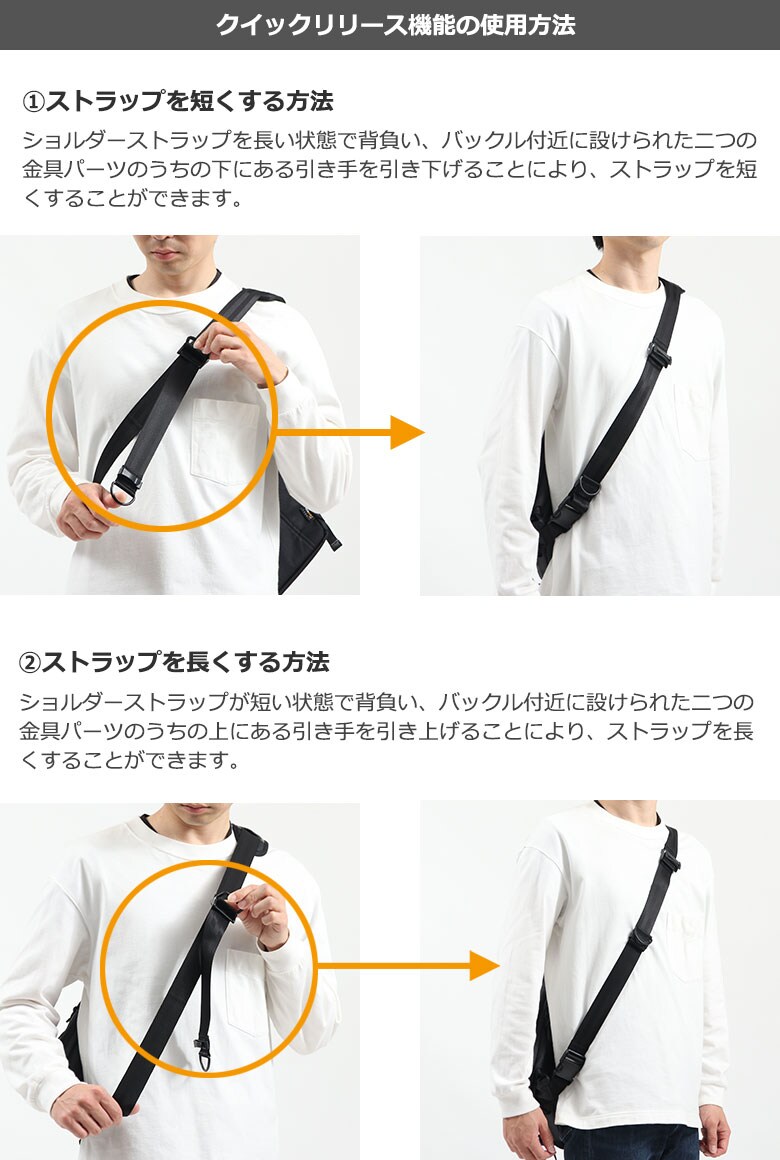 クイックリリース機能の使用方法

①ストラップを短くする方法

ショルダーストラップを長い状態で背負い、バックル付近に設けられた二つの金具パーツのうちの下にある引き手を引き下げることにより、ストラップを短くすることができます。

②ストラップを長くする方法

ショルダーストラップが短い状態で背負い、バックル付近に設けられた二つの金具パーツのうちの上にある引き手を引き上げることにより、ストラップを長くすることができます。