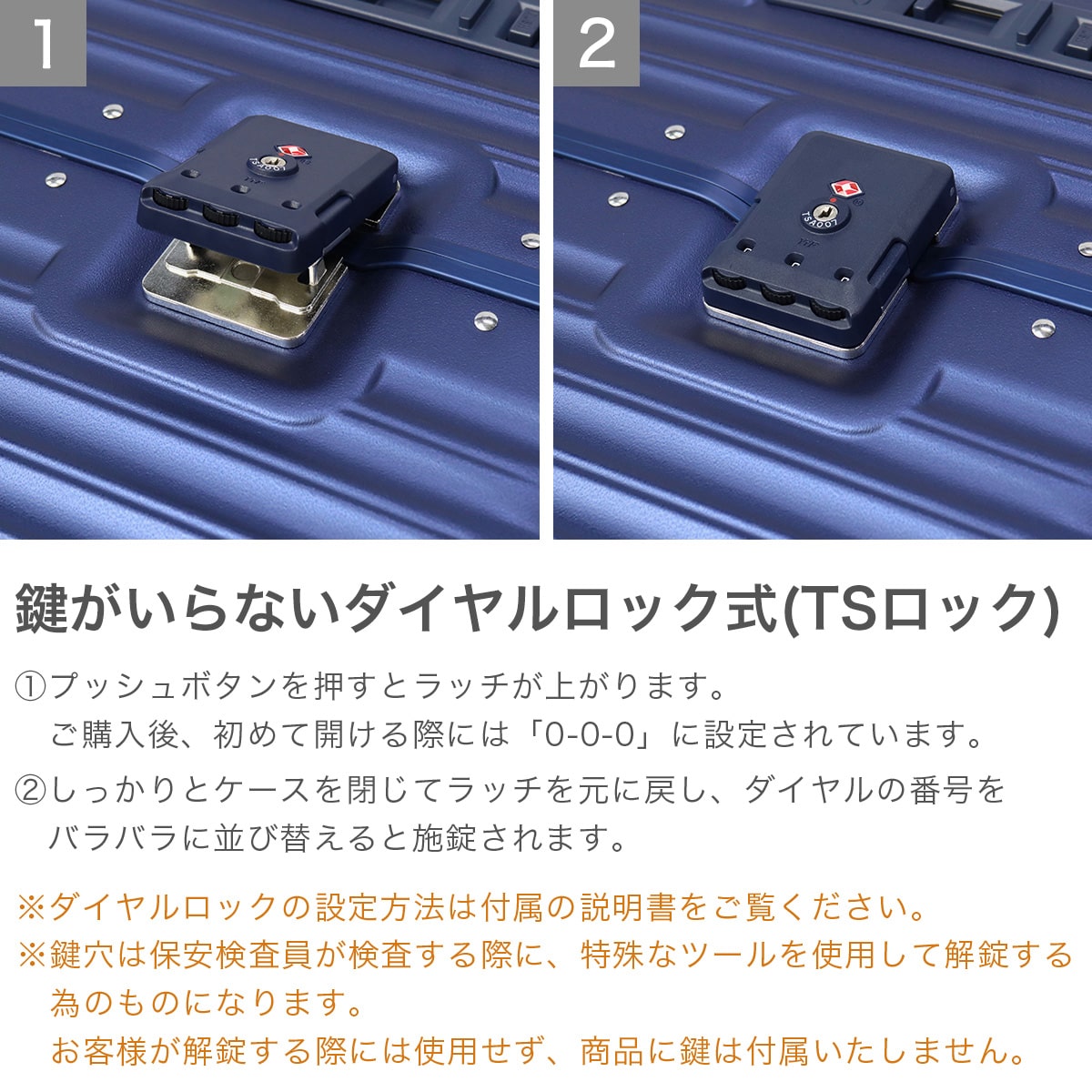 1

TSA007

2

TSA007

鍵がいらないダイヤルロック式(TSロック)

①プッシュボタンを押すとラッチが上がります。
ご購入後、初めて開ける際には「0-0-0」に設定されています。

②しっかりとケースを閉じてラッチを元に戻し、ダイヤルの番号をバラバラに並び替えると施錠されます。

※ダイヤルロックの設定方法は付属の説明書をご覧ください。
※鍵穴は保安検査員が検査する際に、特殊なツールを使用して解錠する為のものになります。
お客様が解錠する際には使用せず、商品に鍵は付属いたしません。