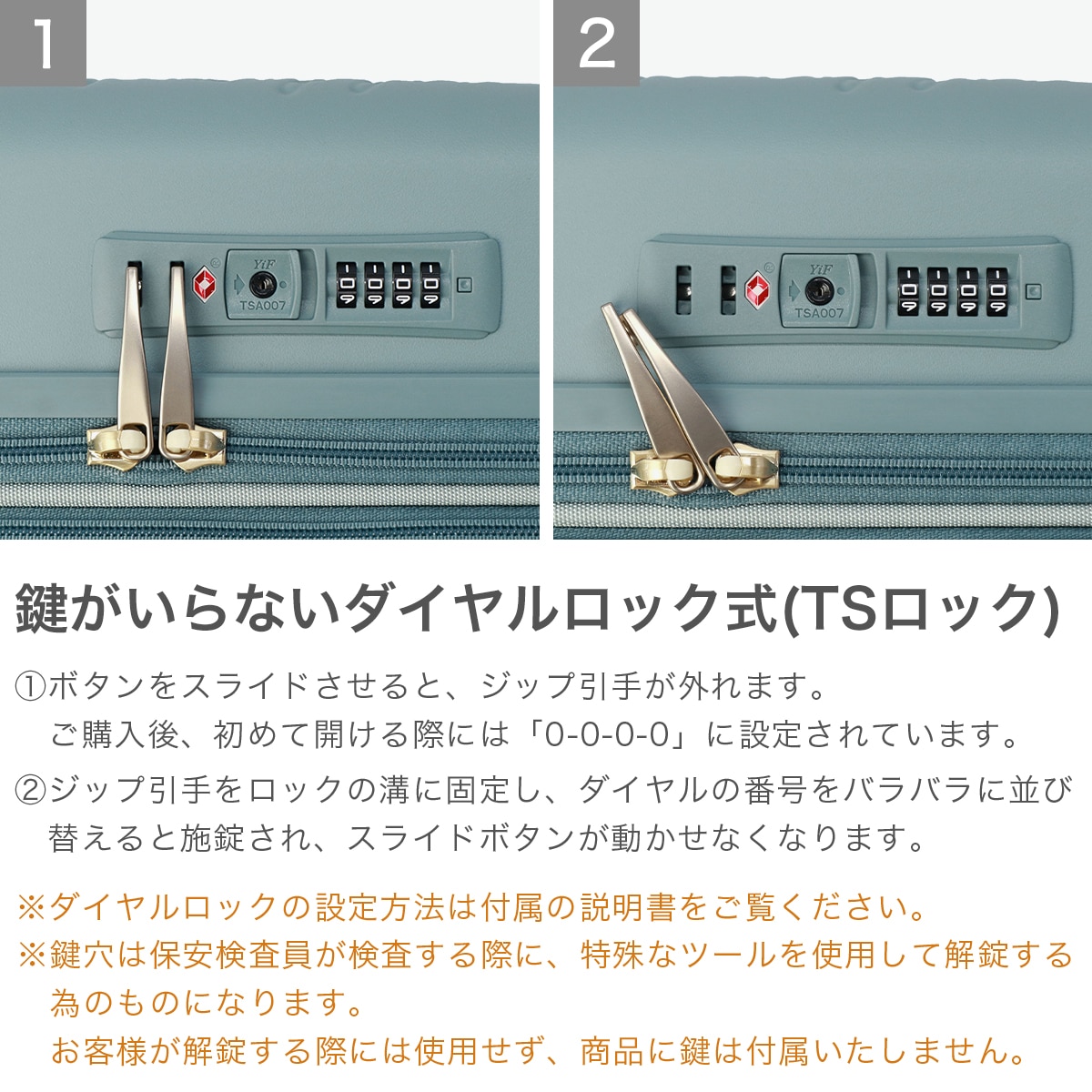 1

YiF
TSA007

2

YiF
TSA007

鍵がいらないダイヤルロック式(TSロック)

①ボタンをスライドさせると、ジップ引手が外れます。
ご購入後、初めて開ける際には「0-0-0-0」に設定されています。

②ジップ引手をロックの溝に固定し、ダイヤルの番号をバラバラに並び替えると施錠され、スライドボタンが動かせなくなります。

※ダイヤルロックの設定方法は付属の説明書をご覧ください。
※鍵穴は保安検査員が検査する際に、特殊なツールを使用して解錠する為のものになります。
お客様が解錠する際には使用せず、商品に鍵は付属いたしません。