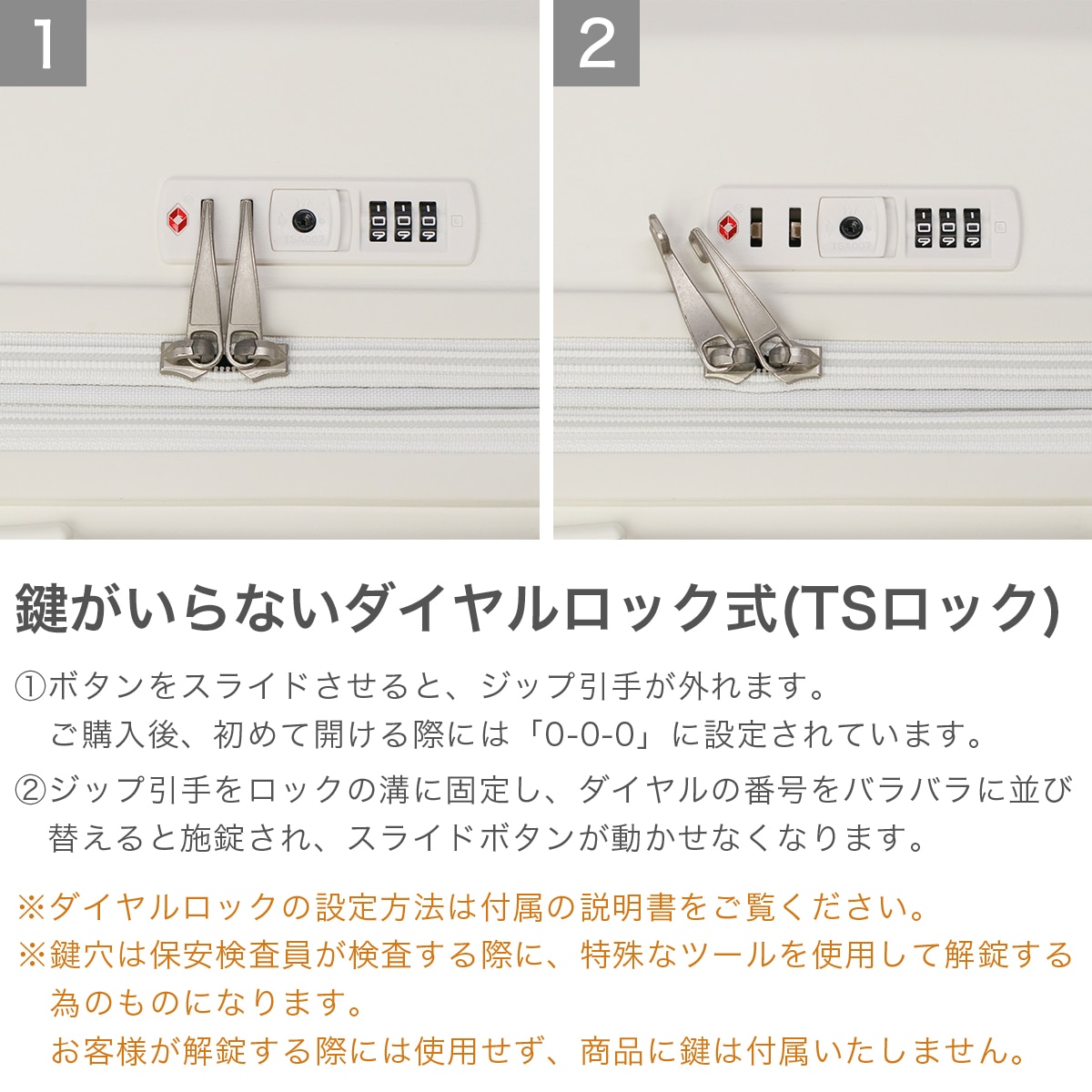 1

2

鍵がいらないダイヤルロック式(TSロック)

①ボタンをスライドさせると、ジップ引手が外れます。
ご購入後、初めて開ける際には「0-0-0」に設定されています。

②ジップ引手をロックの溝に固定し、ダイヤルの番号をバラバラに並び替えると施錠され、スライドボタンが動かせなくなります。

※ダイヤルロックの設定方法は付属の説明書をご覧ください。
※鍵穴は保安検査員が検査する際に、特殊なツールを使用して解錠する為のものになります。
お客様が解錠する際には使用せず、商品に鍵は付属いたしません。