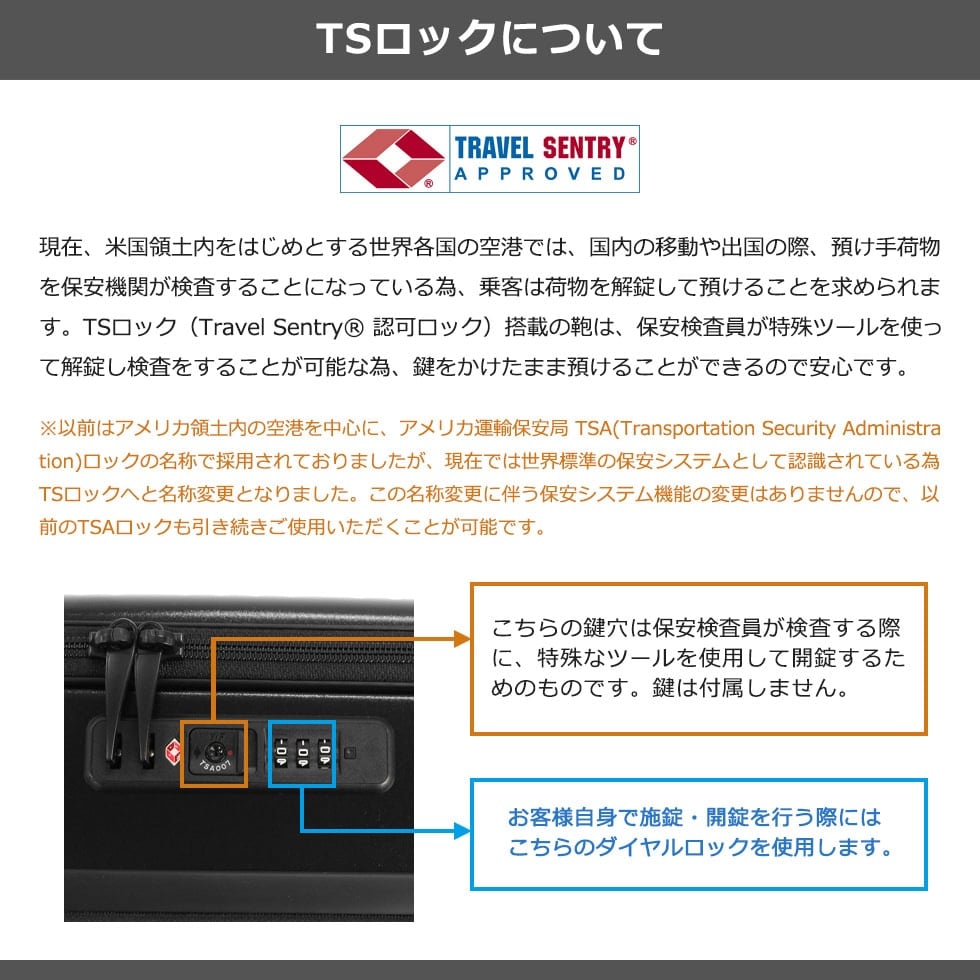 TSロックについて

TRAVEL SENTRY®
APPROVED

現在、米国領土内をはじめとする世界各国の空港では、国内の移動や出国の際、預け手荷物を保安機関が検査することになっている為、乗客は荷物を解錠して預けることを求められます。TSロック（Travel Sentry® 認可ロック）搭載の鞄は、保安検査員が特殊ツールを使って解錠し検査をすることが可能な為、鍵をかけたまま預けることができるので安心です。

※以前はアメリカ領土内の空港を中心に、アメリカ運輸保安局 TSA(Transportation Security Administration)ロックの名称で採用されておりましたが、現在では世界標準の保安システムとして認識されている為TSロックへと名称変更となりました。この名称変更に伴う保安システム機能の変更はありませんので、以前のTSAロックも引き続きご使用いただくことが可能です。

TSA007

こちらの鍵穴は保安検査員が検査する際に、特殊なツールを使用して開錠するためのものです。鍵は付属しません。

お客様自身で施錠・開錠を行う際にはこちらのダイヤルロックを使用します。