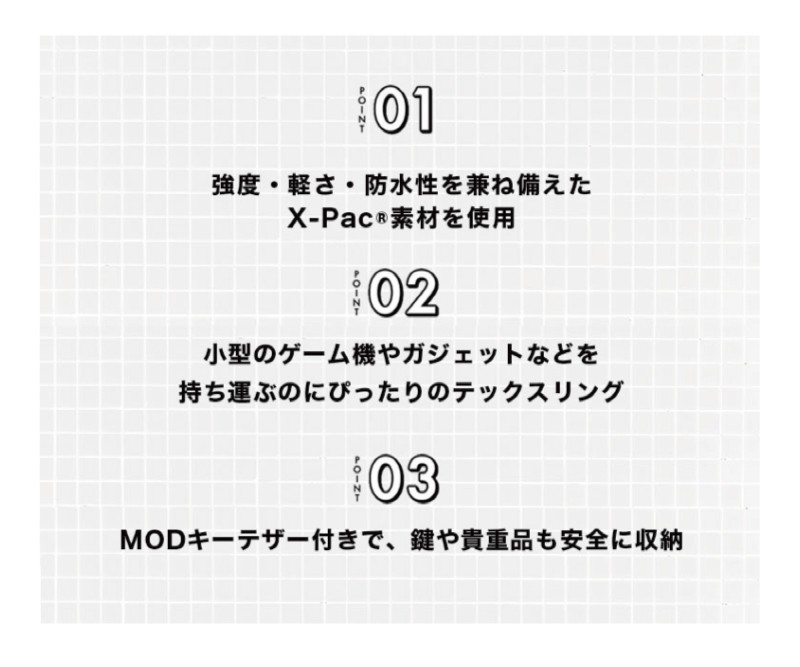 POINT 01

強度・軽さ・防水性を兼ね備えた
X-Pac®素材を使用

POINT 02

小型のゲーム機やガジェットなどを
持ち運ぶのにぴったりのテックスリング

POINT 03

MODキーテザー付きで、鍵や貴重品も安全に収納