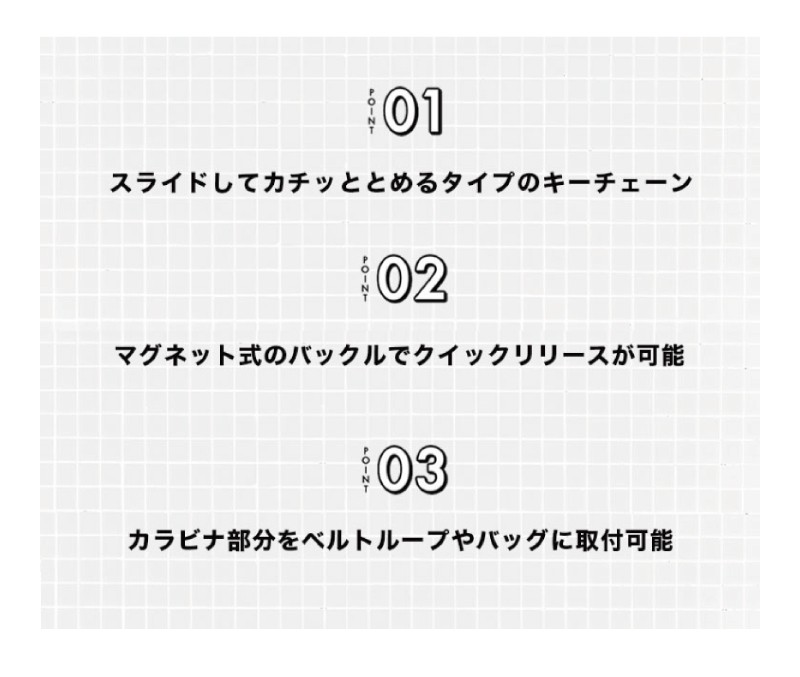 POINT 01

スライドしてカチッととめるタイプのキーチェーン

POINT 02

マグネット式のバックルでクイックリリースが可能

POINT 03

カラビナ部分をベルトループやバッグに取付可能