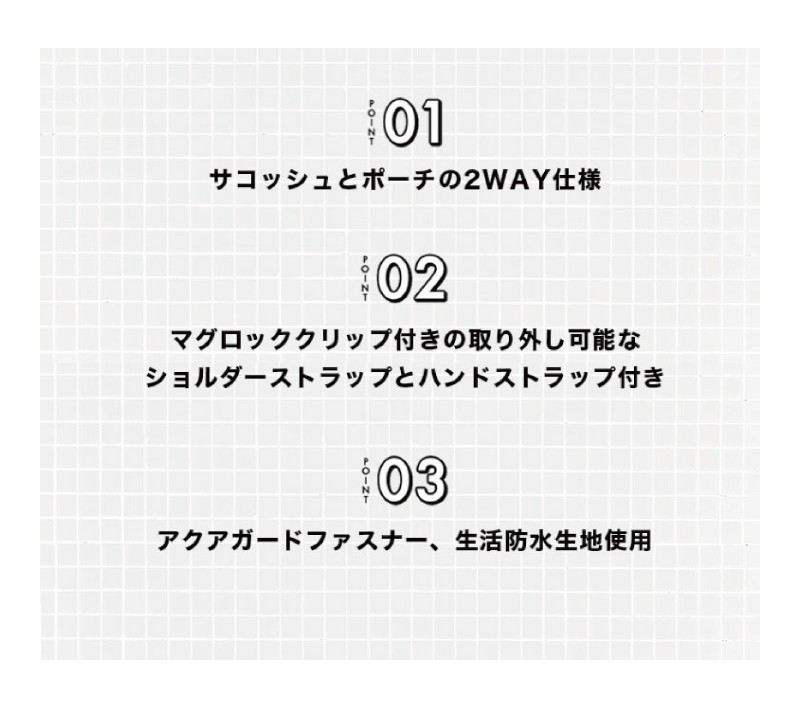 POINT 01

サコッシュとポーチの2WAY仕様

POINT 02

マグロッククリップ付きの取り外し可能な
ショルダーストラップとハンドストラップ付き

POINT 03

アクアガードファスナー、生活防水生地使用