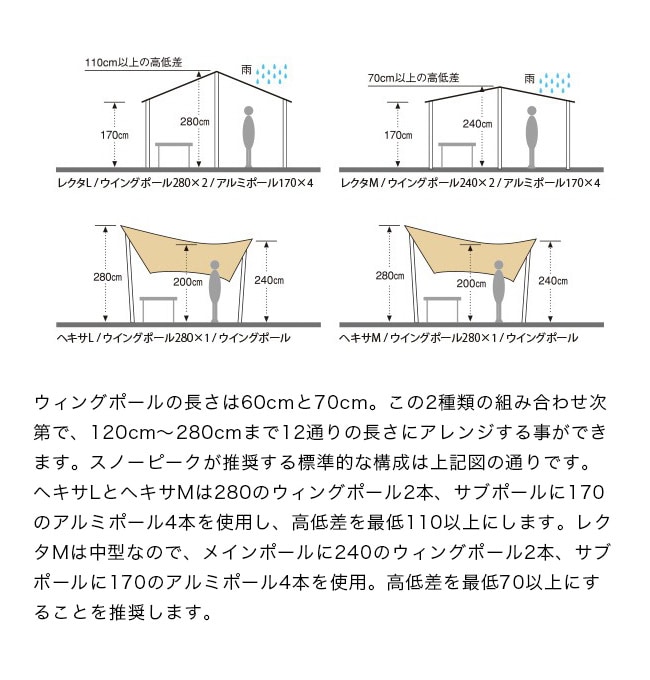 110cm以上の高低差

雨

170cm

280cm

レクタL / ウイングポール280×2 / アルミポール170×4

70cm以上の高低差

雨

170cm

240cm

レクタM / ウイングポール240×2 / アルミポール170×4

280cm

200cm

240cm

ヘキサL / ウイングポール280×1 / ウイングポール

280cm

200cm

240cm

ヘキサM / ウイングポール280×1 / ウイングポール

ウィングポールの長さは60cmと70cm。この2種類の組み合わせ次第で、120cm〜280cmまで12通りの長さにアレンジする事ができます。スノーピークが推奨する標準的な構成は上記図の通りです。ヘキサLとヘキサMは280のウィングポール2本、サブポールに170のアルミポール4本を使用し、高低差を最低110以上にします。レクタMは中型なので、メインポールに240のウィングポール2本、サブポールに170のアルミポール4本を使用。高低差を最低70以上にすることを推奨します。