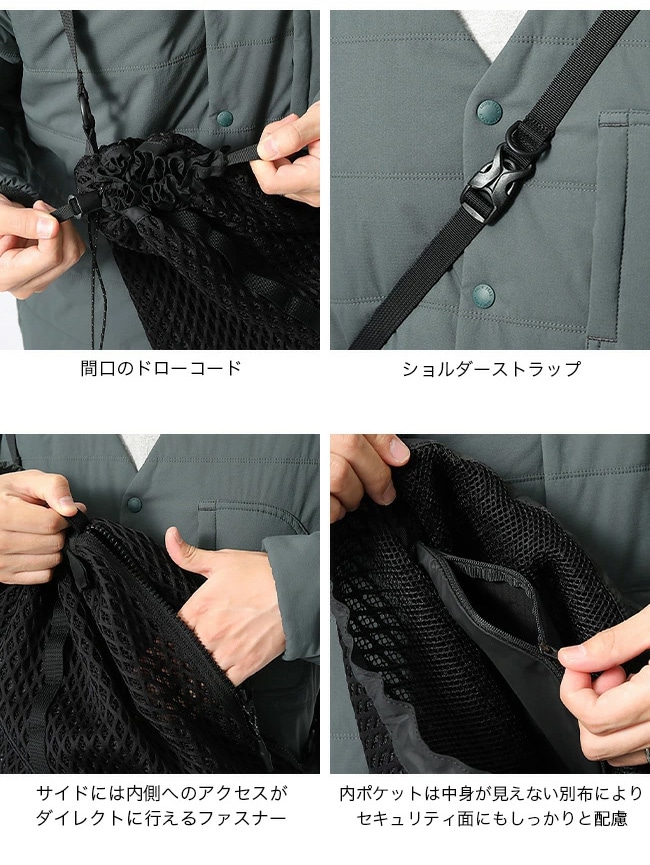 間口のドローコード

ショルダーストラップ

サイドには内側へのアクセスがダイレクトに行えるファスナー

内ポケットは中身が見えない別布によりセキュリティ面にもしっかりと配慮