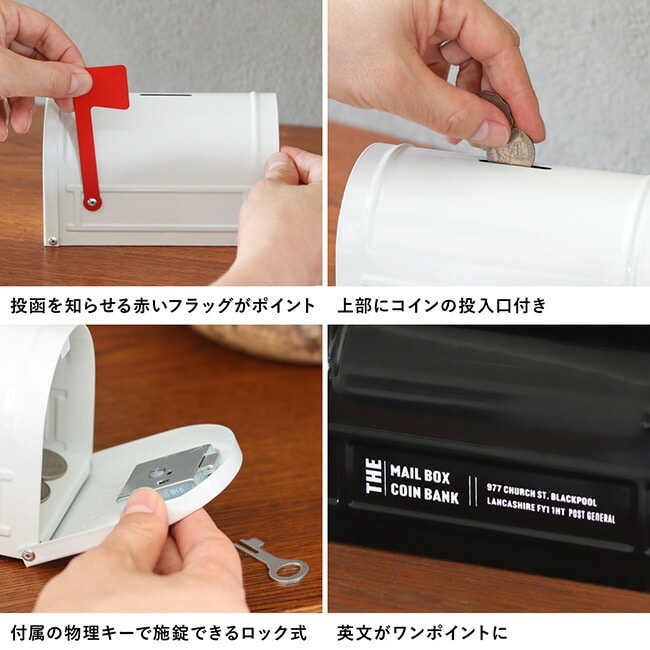 投函を知らせる赤いフラッグがポイント

上部にコインの投入口付き

付属の物理キーで施錠できるロック式

THE MAIL BOX COIN BANK

977 CHURCH ST. BLACKPOOL LANCASHIRE FY1 1HT POST GENERAL

英文がワンポイントに