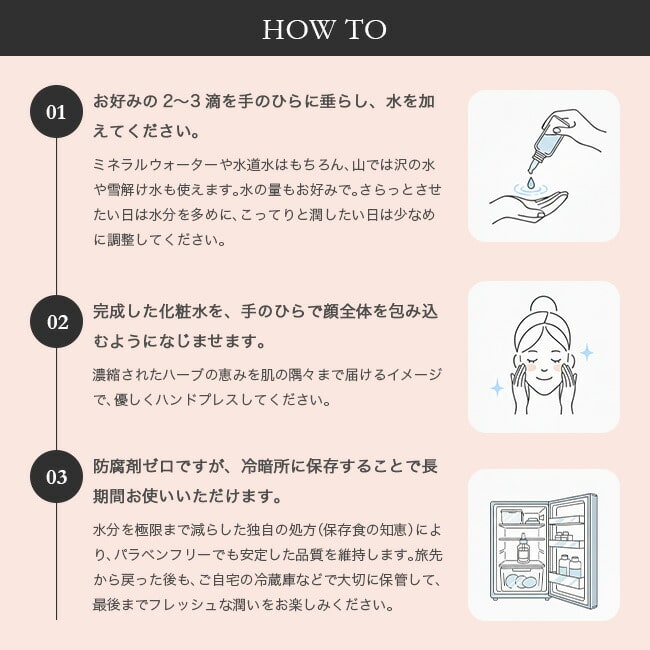 HOW TO

01

お好みの 2〜3 滴を手のひらに垂らし、水を加えてください。

ミネラルウォーターや水道水はもちろん、山では沢の水や雪解け水も使えます。水の量もお好みで。さらっとさせたい日は水分を多めに、こってりと潤したい日は少なめに調整してください。

02

完成した化粧水を、手のひらで顔全体を包み込むようになじませます。

濃縮されたハーブの恵みを肌の隅々まで届けるイメージで、優しくハンドプレスしてください。

03

防腐剤ゼロですが、冷暗所に保存することで長期間お使いいただけます。

水分を極限まで減らした独自の処方（保存食の知恵）により、パラベンフリーでも安定した品質を維持します。旅先から戻った後も、ご自宅の冷蔵庫などで大切に保管して、最後までフレッシュな潤いをお楽しみください。