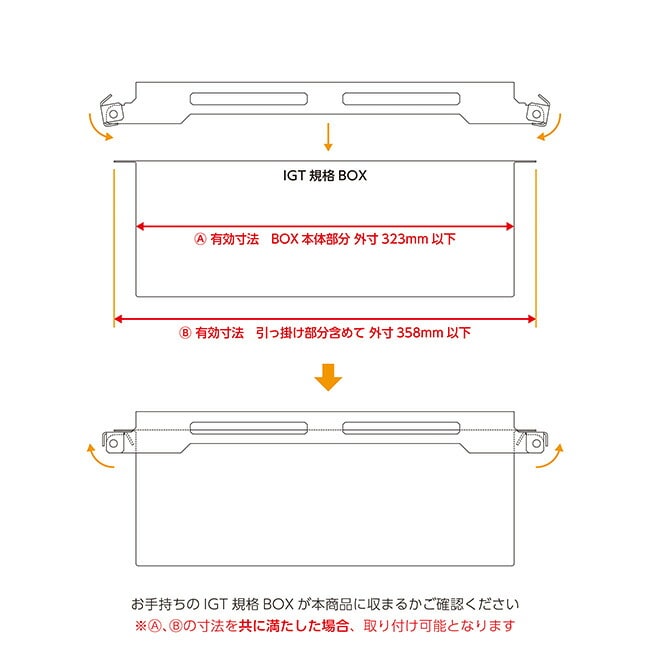 IGT 規格 BOX

Ⓐ 有効寸法　BOX 本体部分 外寸 323mm 以下

Ⓑ 有効寸法　引っ掛け部分含めて 外寸 358mm 以下

お手持ちの IGT 規格 BOX が本商品に収まるかご確認ください
※Ⓐ、Ⓑの寸法を共に満たした場合、取り付け可能となります