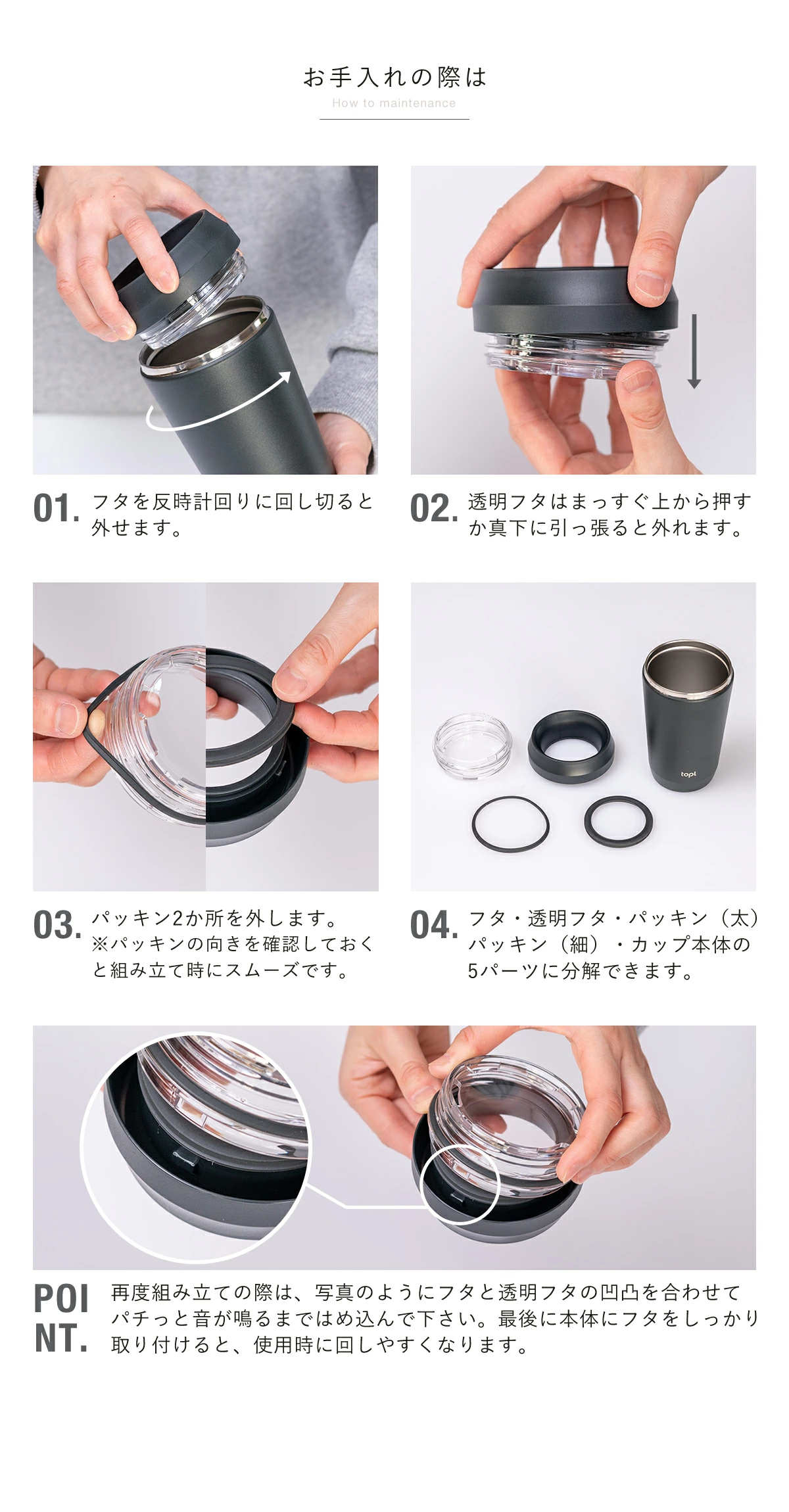 お手入れの際は
How to maintenance

01. フタを反時計回りに回し切ると外せます。

02. 透明フタはまっすぐ上から押すか真下に引っ張ると外れます。

03. パッキン2か所を外します。
※パッキンの向きを確認しておくと組み立て時にスムーズです。

topl

04. フタ・透明フタ・パッキン（太）パッキン（細）・カップ本体の5パーツに分解できます。

POINT. 再度組み立ての際は、写真のようにフタと透明フタの凹凸を合わせてパチっと音が鳴るまではめ込んで下さい。最後に本体にフタをしっかり取り付けると、使用時に回しやすくなります。