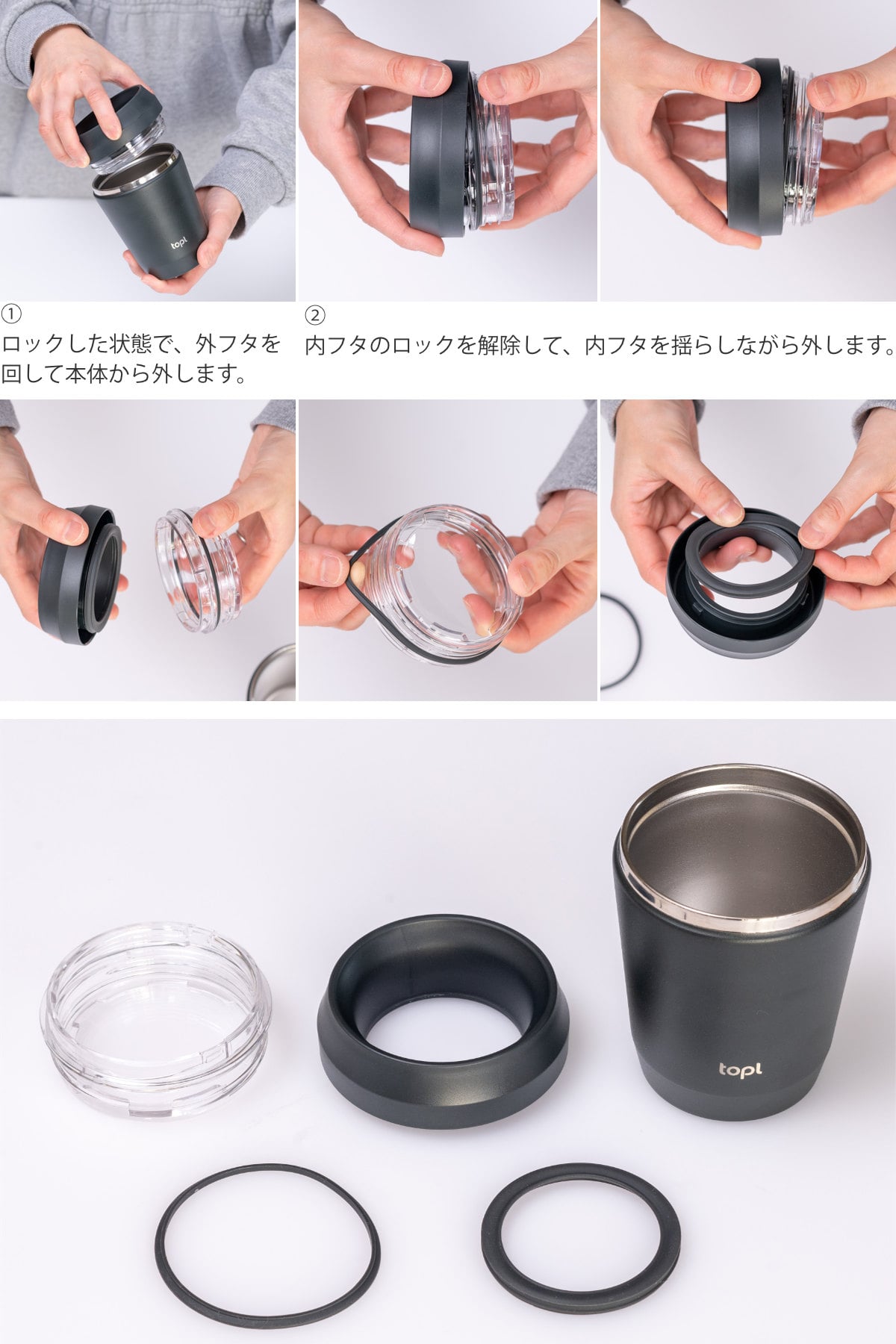 topl

①
ロックした状態で、外フタを回して本体から外します。

②
内フタのロックを解除して、内フタを揺らしながら外します。

topl