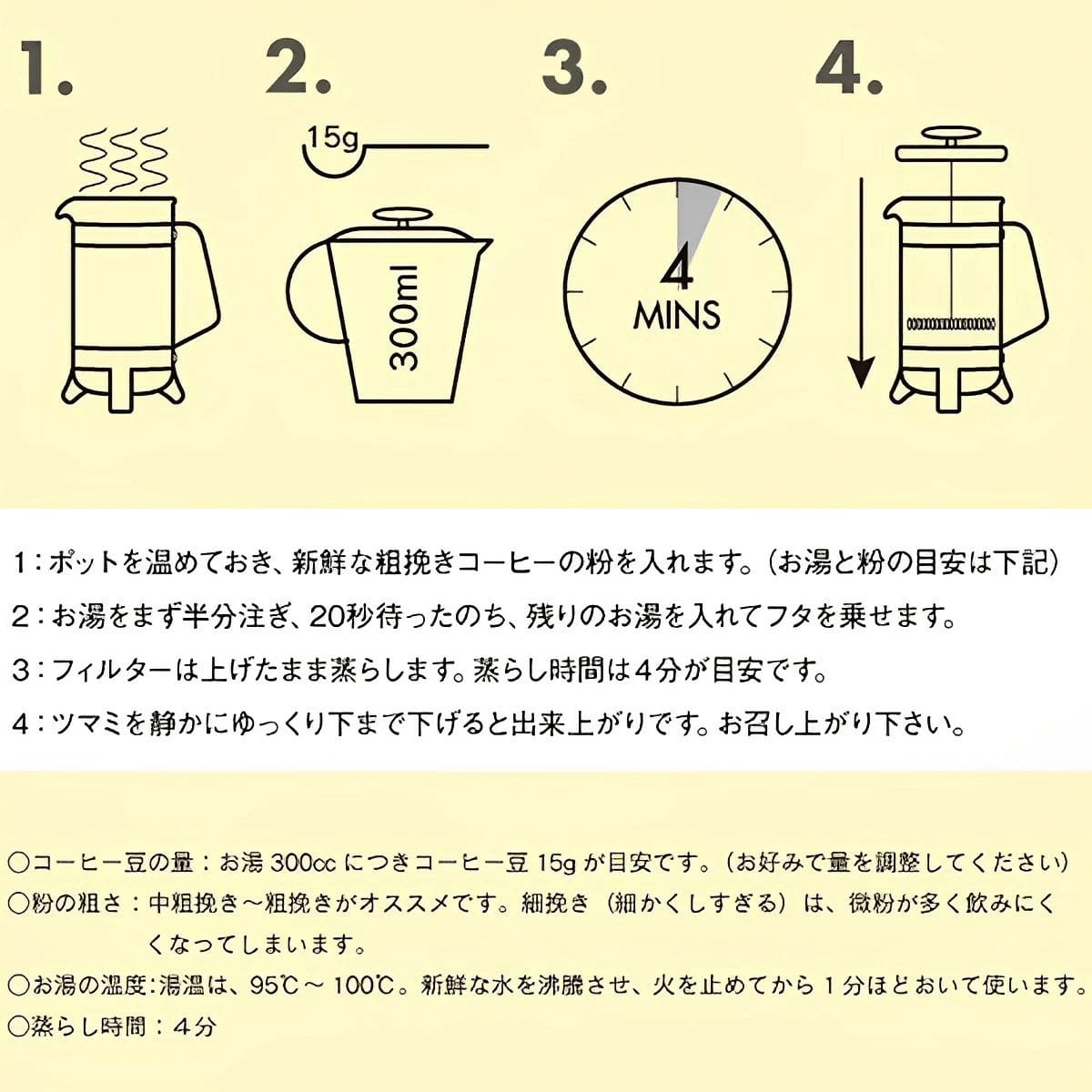 1.

2.

15g

300ml

3.

4
MINS

4.

1：ポットを温めておき、新鮮な粗挽きコーヒーの粉を入れます。（お湯と粉の目安は下記）

2：お湯をまず半分注ぎ、20秒待ったのち、残りのお湯を入れてフタを乗せます。

3：フィルターは上げたまま蒸らします。蒸らし時間は４分が目安です。

4：ツマミを静かにゆっくり下まで下げると出来上がりです。お召し上がり下さい。

○コーヒー豆の量：お湯 300cc につきコーヒー豆 15g が目安です。（お好みで量を調整してください）

○粉の粗さ：中粗挽き～粗挽きがオススメです。細挽き（細かくしすぎる）は、微粉が多く飲みにくくなってしまいます。

○お湯の温度：湯温は、95℃～100℃。新鮮な水を沸騰させ、火を止めてから１分ほどおいて使います。

○蒸らし時間：４分