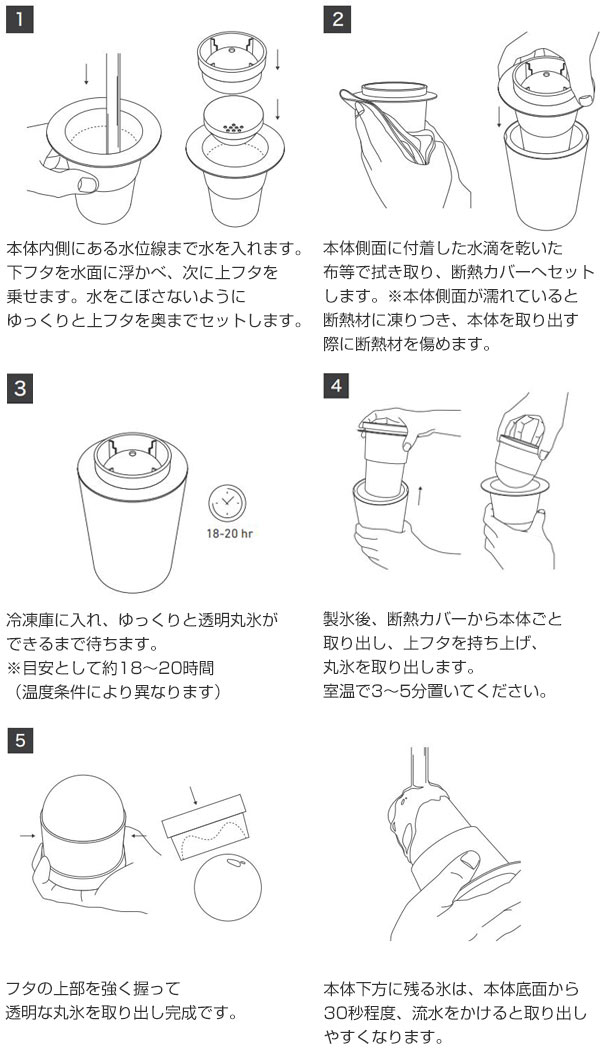 1

本体内側にある水位線まで水を入れます。下フタを水面に浮かべ、次に上フタを乗せます。水をこぼさないようにゆっくりと上フタを奥までセットします。

2

本体側面に付着した水滴を乾いた布等で拭き取り、断熱カバーへセットします。※本体側面が濡れていると断熱材に凍りつき、本体を取り出す際に断熱材を傷めます。

3

18-20 hr

冷凍庫に入れ、ゆっくりと透明丸氷ができるまで待ちます。
※目安として約18～20時間
（温度条件により異なります）

4

製氷後、断熱カバーから本体ごと取り出し、上フタを持ち上げ、丸氷を取り出します。
室温で3～5分置いてください。

5

フタの上部を強く握って透明な丸氷を取り出し完成です。

本体下方に残る氷は、本体底面から30秒程度、流水をかけると取り出しやすくなります。