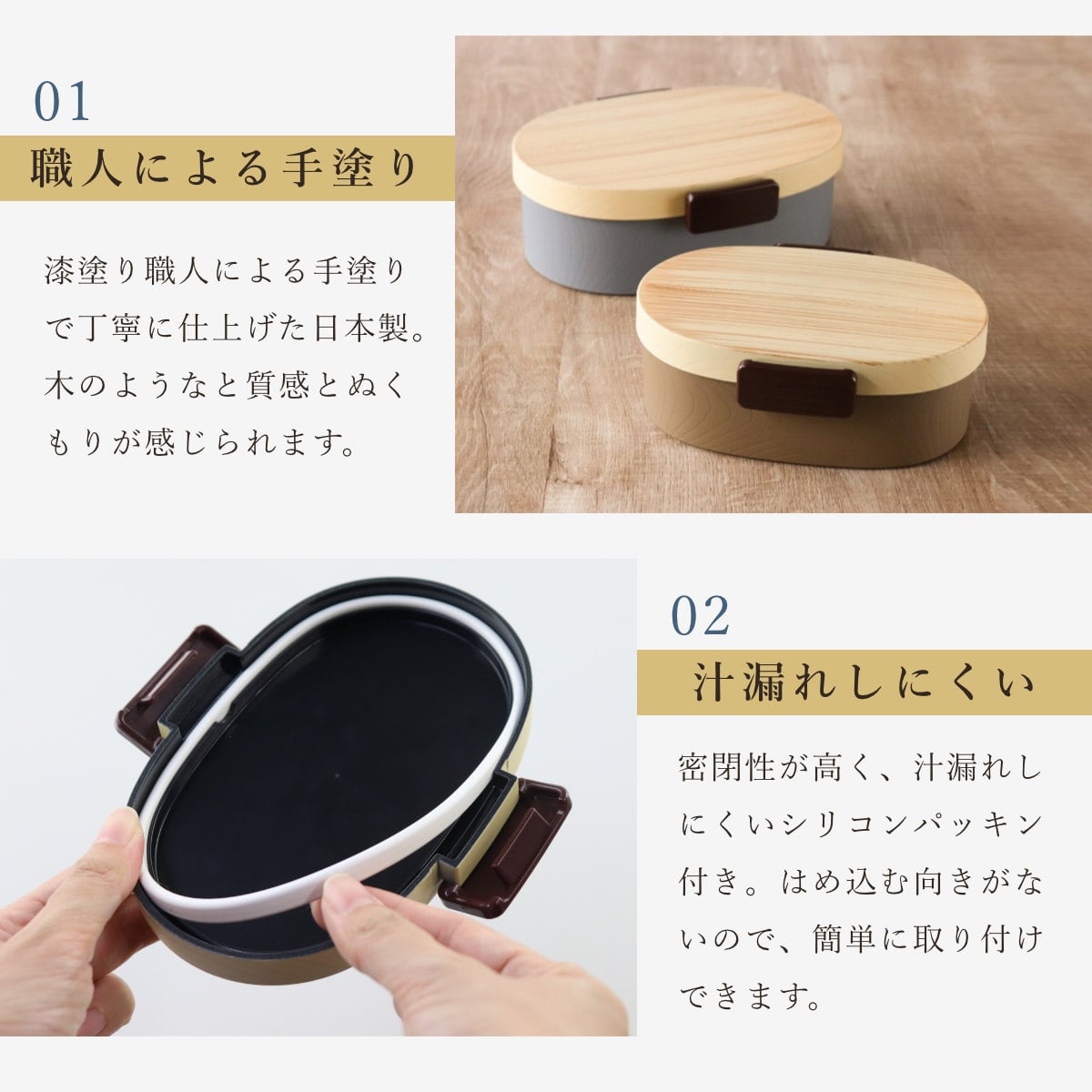 01

職人による手塗り

漆塗り職人による手塗りで丁寧に仕上げた日本製。木のようなと質感とぬくもりが感じられます。

02

汁漏れしにくい

密閉性が高く、汁漏れしにくいシリコンパッキン付き。はめ込む向きがないので、簡単に取り付けできます。