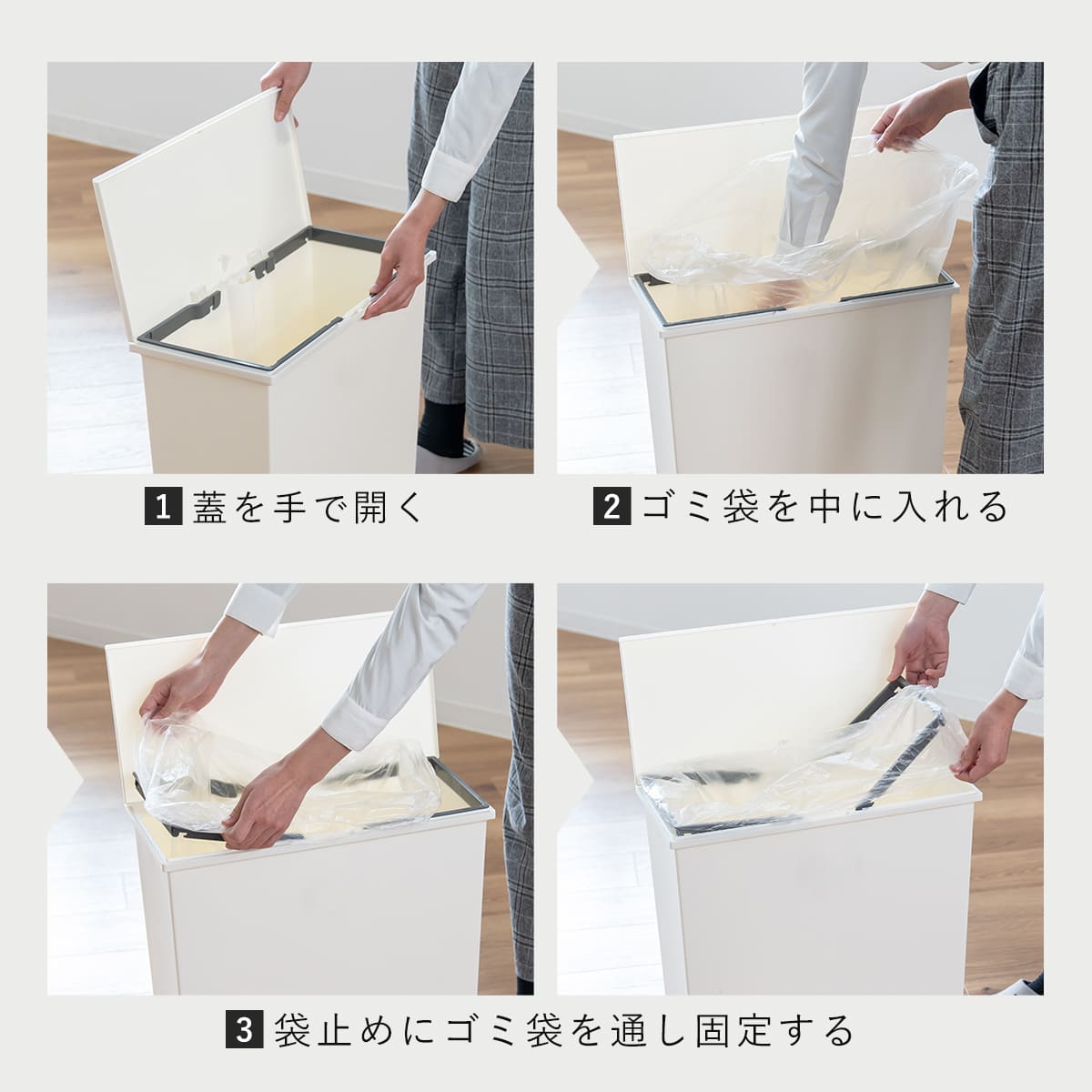 1 蓋を手で開く

2 ゴミ袋を中に入れる

3 袋止めにゴミ袋を通し固定する