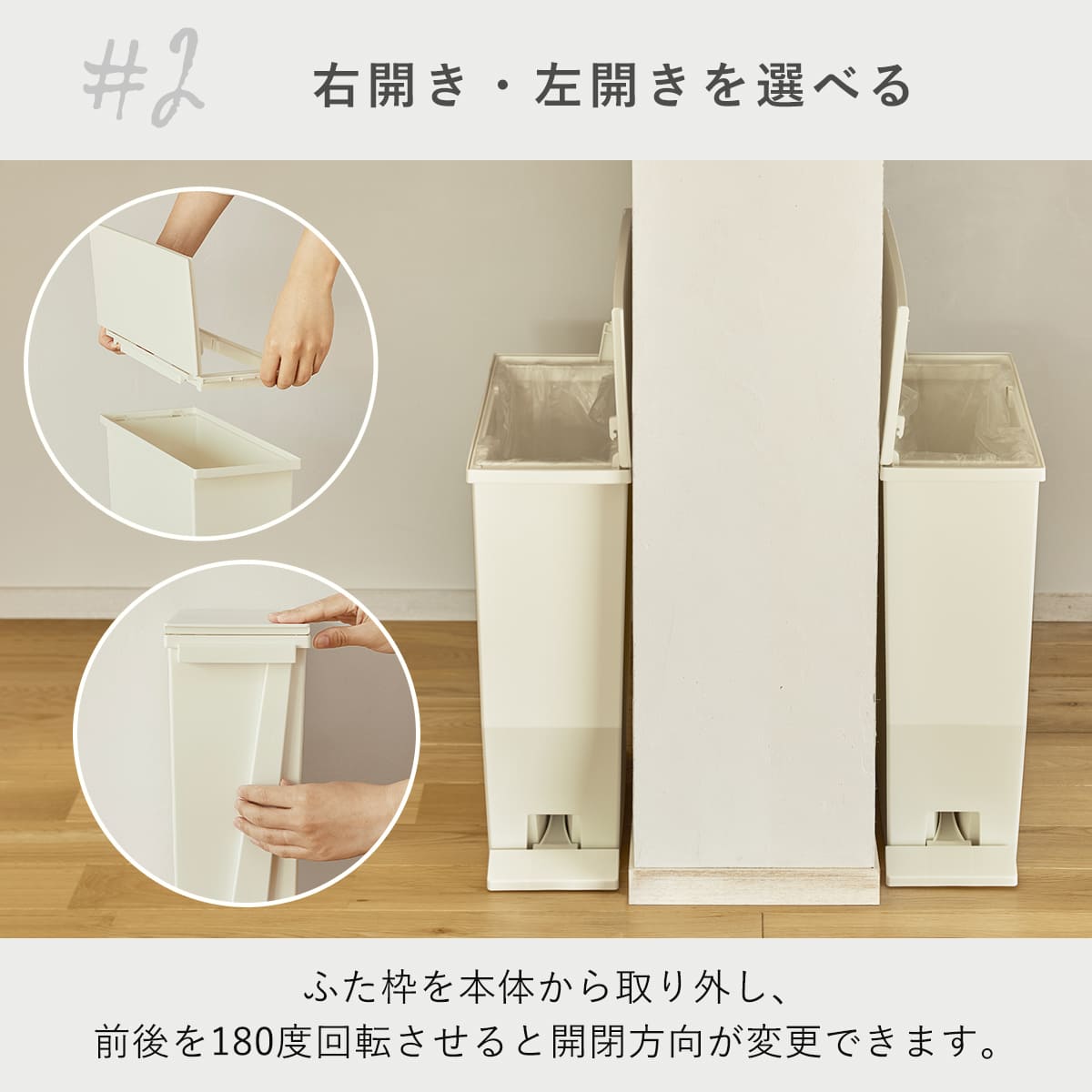 #2 右開き・左開きを選べる

ふた枠を本体から取り外し、
前後を180度回転させると開閉方向が変更できます。