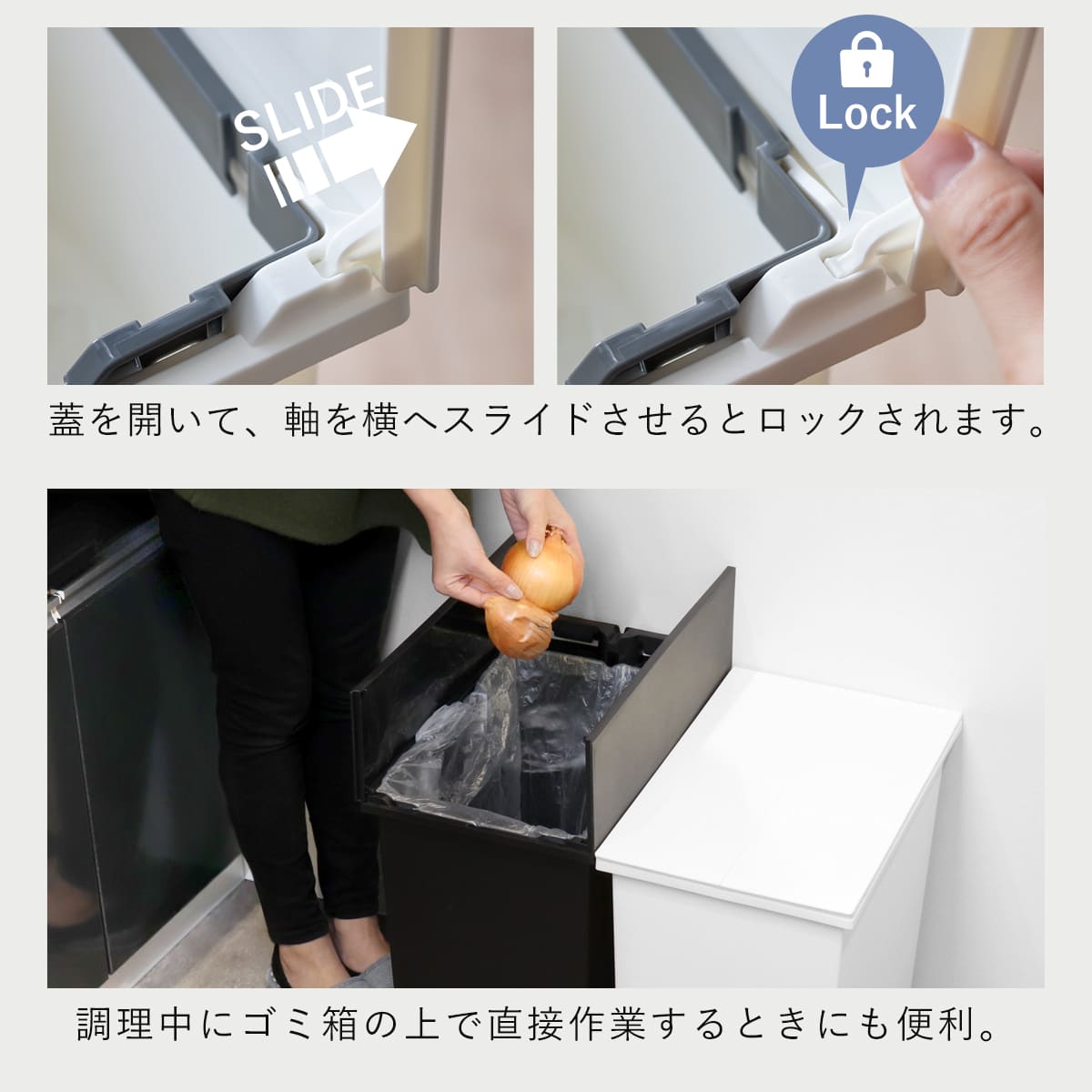 SLIDE

Lock

蓋を開いて、軸を横へスライドさせるとロックされます。

調理中にゴミ箱の上で直接作業するときにも便利。