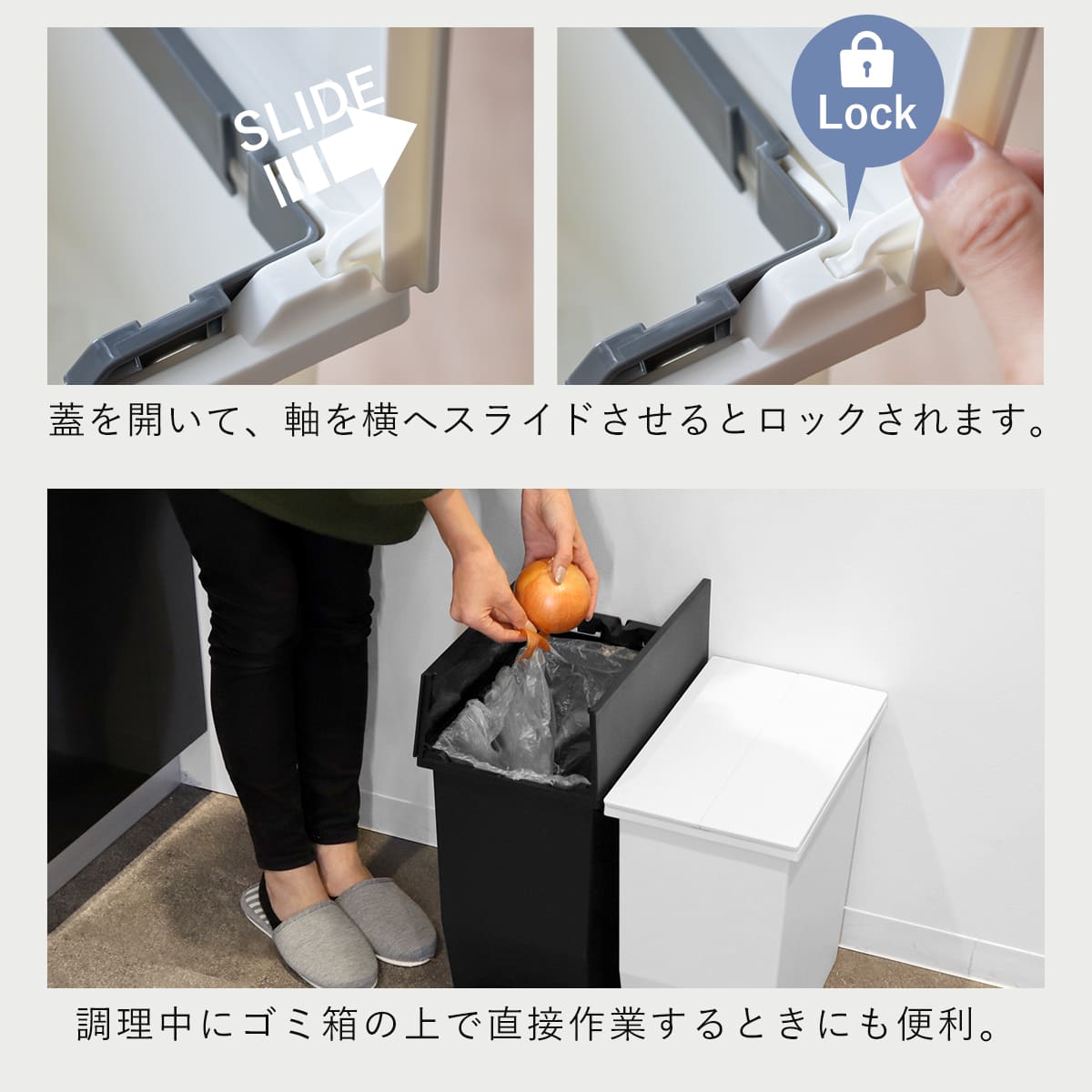 SLIDE

Lock

蓋を開いて、軸を横へスライドさせるとロックされます。

調理中にゴミ箱の上で直接作業するときにも便利。