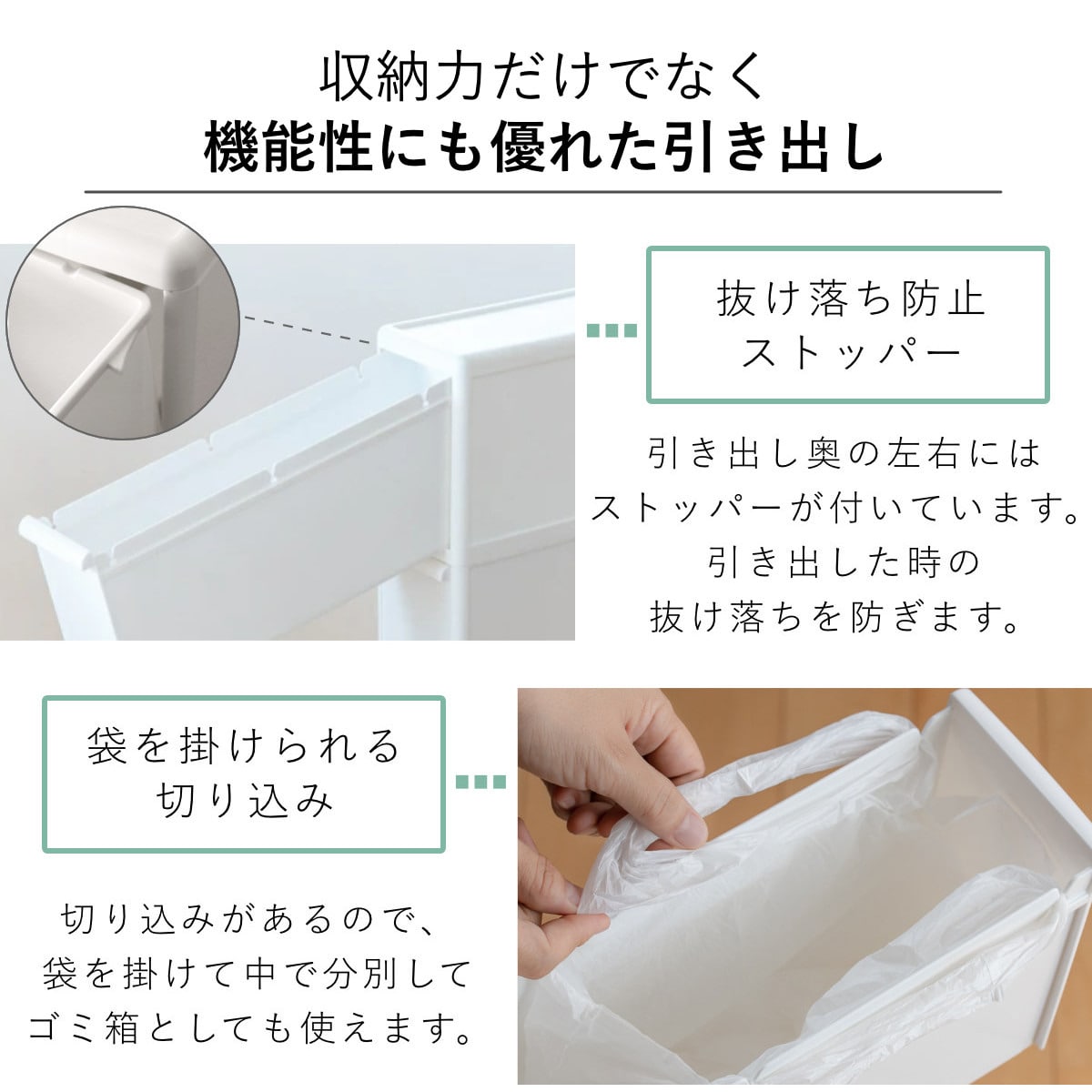 収納力だけでなく
機能性にも優れた引き出し

抜け落ち防止
ストッパー

引き出し奥の左右には
ストッパーが付いています。
引き出した時の
抜け落ちを防ぎます。

袋を掛けられる
切り込み

切り込みがあるので、
袋を掛けて中で分別して
ゴミ箱としても使えます。