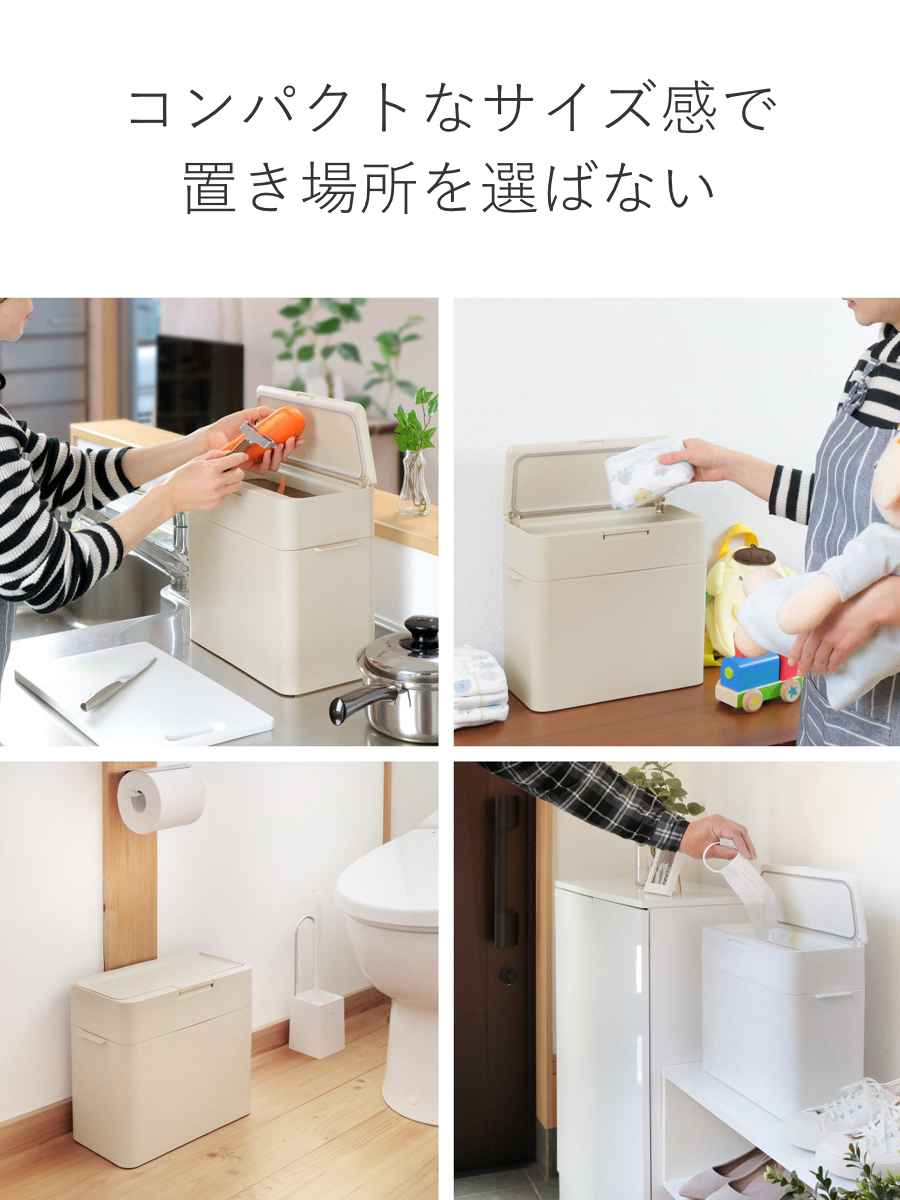 コンパクトなサイズ感で
置き場所を選ばない