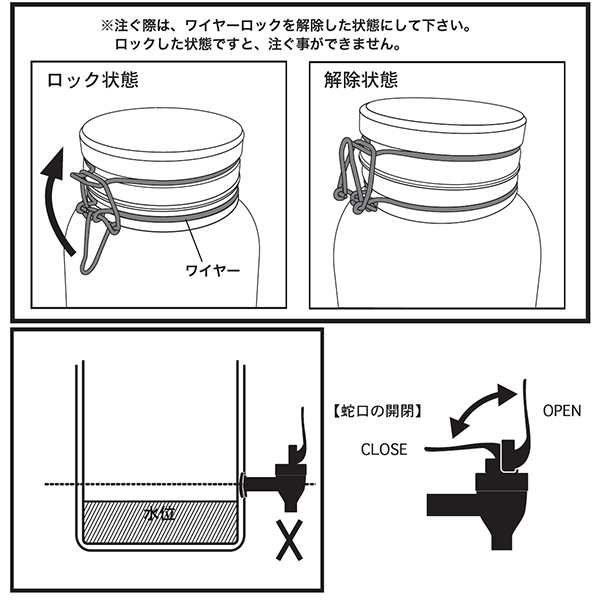 ※注ぐ際は、ワイヤーロックを解除した状態にして下さい。
ロックした状態ですと、注ぐ事ができません。

ロック状態

ワイヤー

解除状態

水位

X

【蛇口の開閉】

OPEN

CLOSE