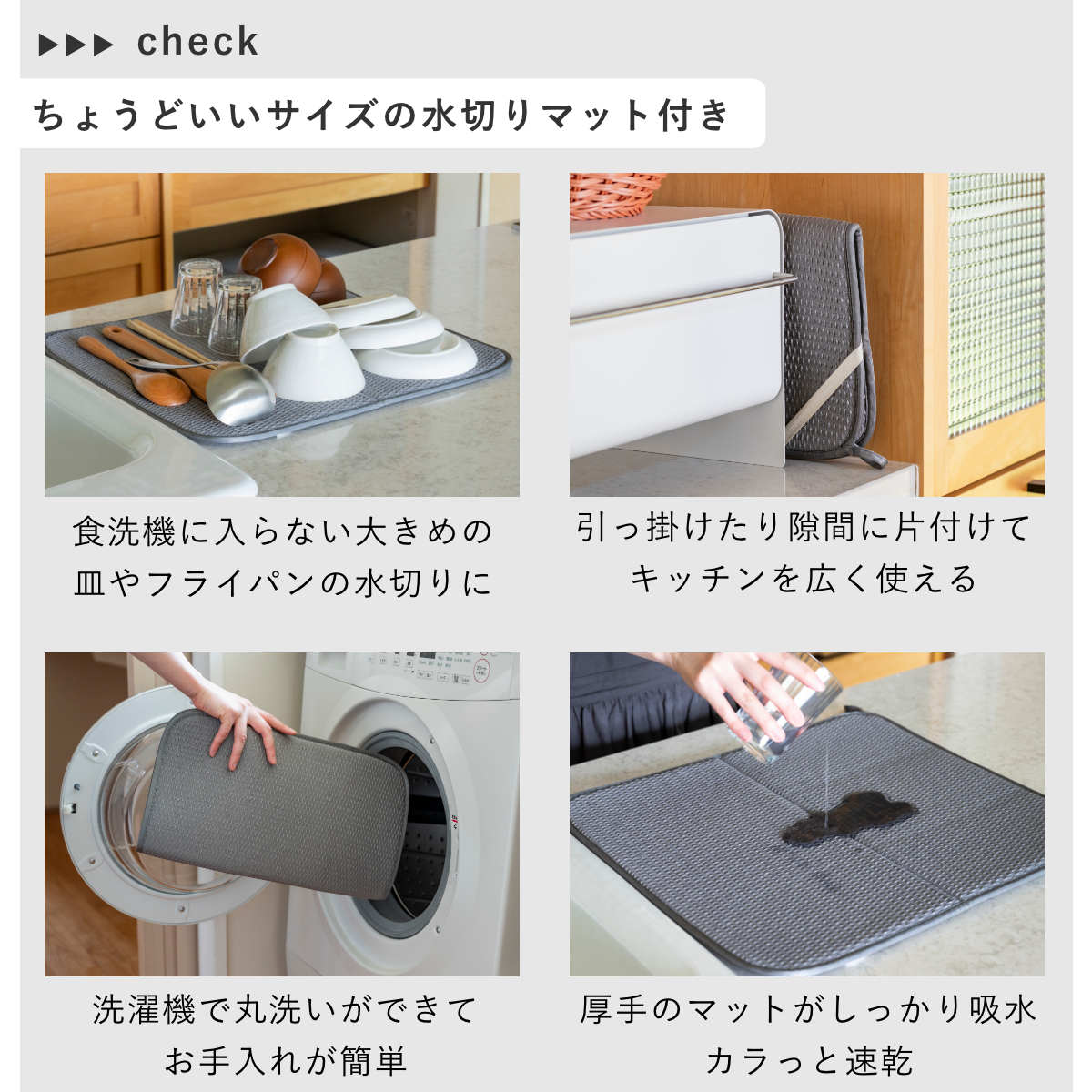 ▶▶▶ check

ちょうどいいサイズの水切りマット付き

食洗機に入らない大きめの皿やフライパンの水切りに

引っ掛けたり隙間に片付けてキッチンを広く使える

洗濯機で丸洗いができてお手入れが簡単

厚手のマットがしっかり吸水カラっと速乾