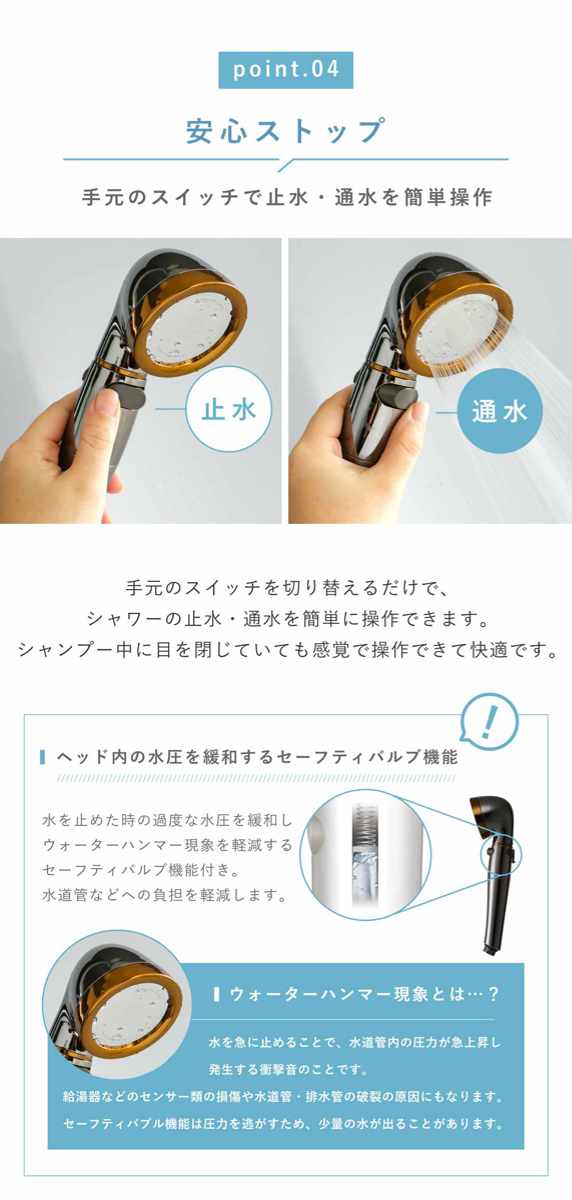 point.04

安心ストップ

手元のスイッチで止水・通水を簡単操作

止水

通水

手元のスイッチを切り替えるだけで、
シャワーの止水・通水を簡単に操作できます。
シャンプー中に目を閉じていても感覚で操作できて快適です。

!

ヘッド内の水圧を緩和するセーフティバルブ機能

水を止めた時の過度な水圧を緩和しウォーターハンマー現象を軽減するセーフティバルブ機能付き。
水道管などへの負担を軽減します。

ウォーターハンマー現象とは…？

水を急に止めることで、水道管内の圧力が急上昇し発生する衝撃音のことです。
給湯器などのセンサー類の損傷や水道管・排水管の破裂の原因にもなります。
セーフティバブル機能は圧力を逃がすため、少量の水が出ることがあります。