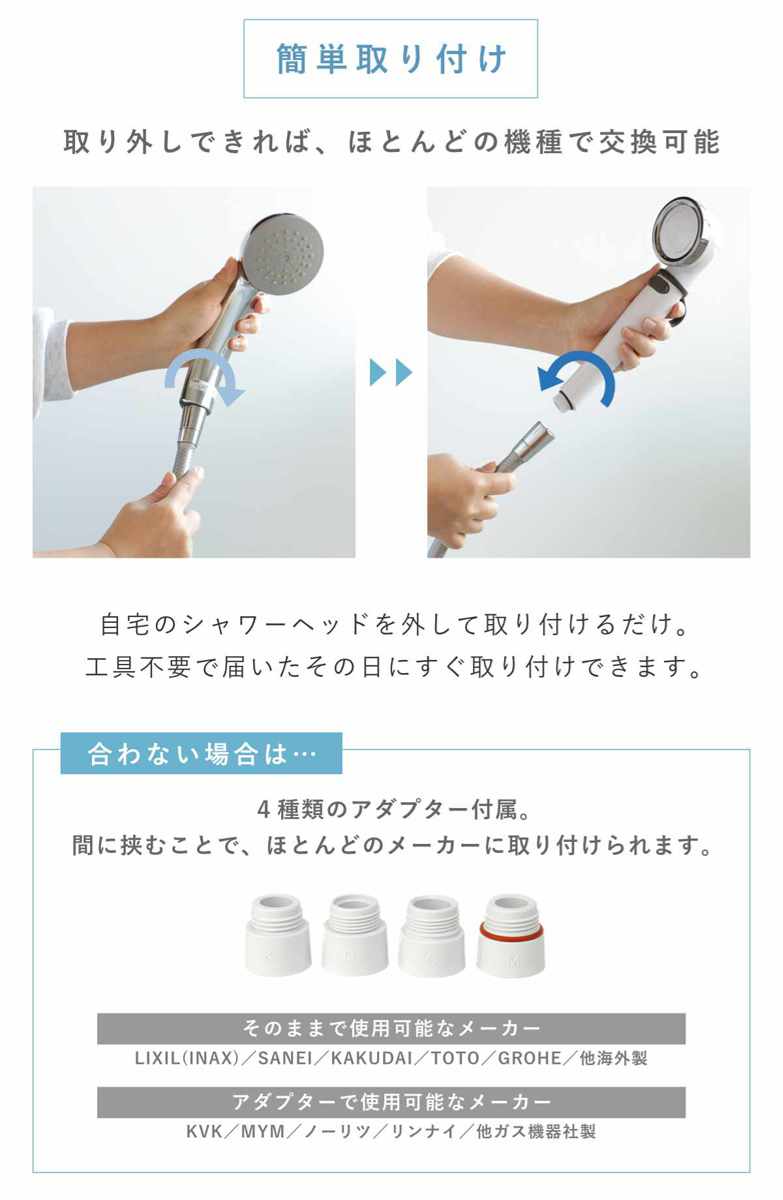 簡単取り付け

取り外しできれば、ほとんどの機種で交換可能

自宅のシャワーヘッドを外して取り付けるだけ。
工具不要で届いたその日にすぐ取り付けできます。

合わない場合は…

4種類のアダプター付属。
間に挟むことで、ほとんどのメーカーに取り付けられます。

そのままで使用可能なメーカー

LIXIL(INAX)／SANEI／KAKUDAI／TOTO／GROHE／他海外製

アダプターで使用可能なメーカー

KVK／MYM／ノーリツ／リンナイ／他ガス機器社製