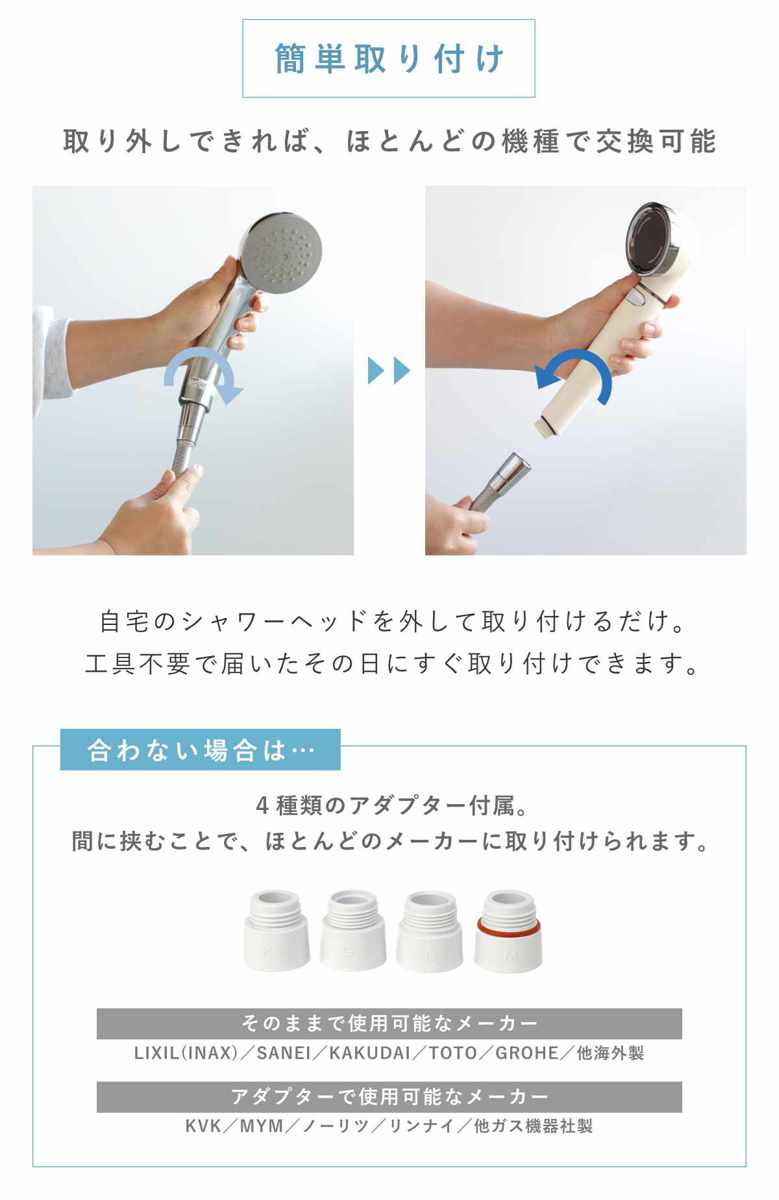 簡単取り付け

取り外しできれば、ほとんどの機種で交換可能

自宅のシャワーヘッドを外して取り付けるだけ。
工具不要で届いたその日にすぐ取り付けできます。

合わない場合は…

4種類のアダプター付属。
間に挟むことで、ほとんどのメーカーに取り付けられます。

そのままで使用可能なメーカー
LIXIL(INAX)/SANEI/KAKUDAI/TOTO/GROHE/他海外製

アダプターで使用可能なメーカー
KVK/MYM/ノーリツ/リンナイ/他ガス機器社製