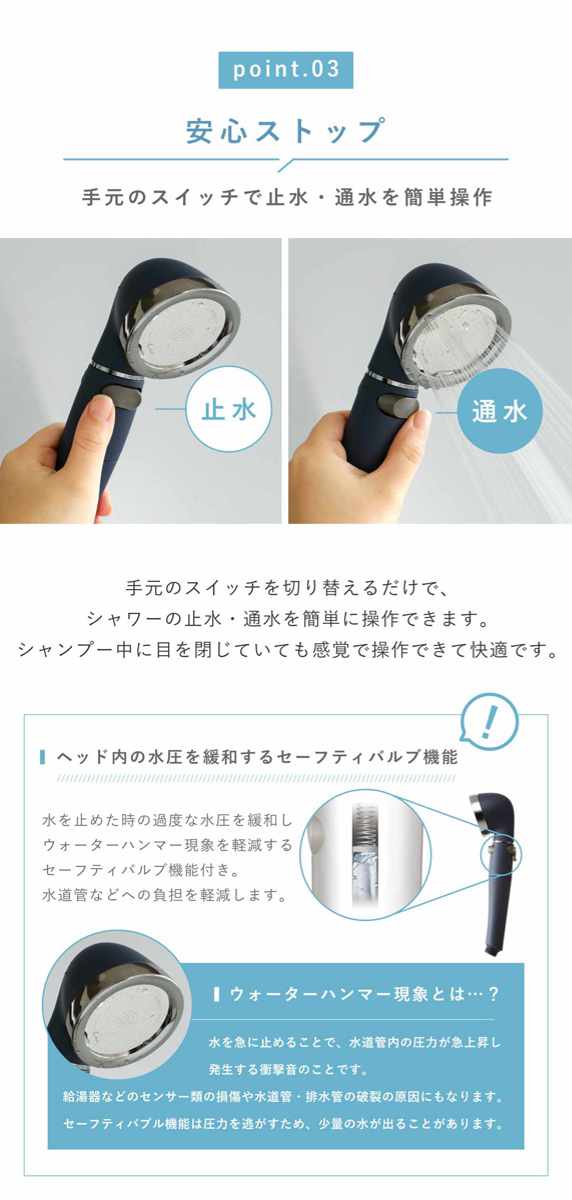 point.03

安心ストップ

手元のスイッチで止水・通水を簡単操作

止水

通水

手元のスイッチを切り替えるだけで、
シャワーの止水・通水を簡単に操作できます。
シャンプー中に目を閉じていても感覚で操作できて快適です。

!

ヘッド内の水圧を緩和するセーフティバルブ機能

水を止めた時の過度な水圧を緩和し
ウォーターハンマー現象を軽減する
セーフティバルブ機能付き。
水道管などへの負担を軽減します。

ウォーターハンマー現象とは…？

水を急に止めることで、水道管内の圧力が急上昇し
発生する衝撃音のことです。
給湯器などのセンサー類の損傷や水道管・排水管の破裂の原因にもなります。
セーフティバブル機能は圧力を逃がすため、少量の水が出ることがあります。