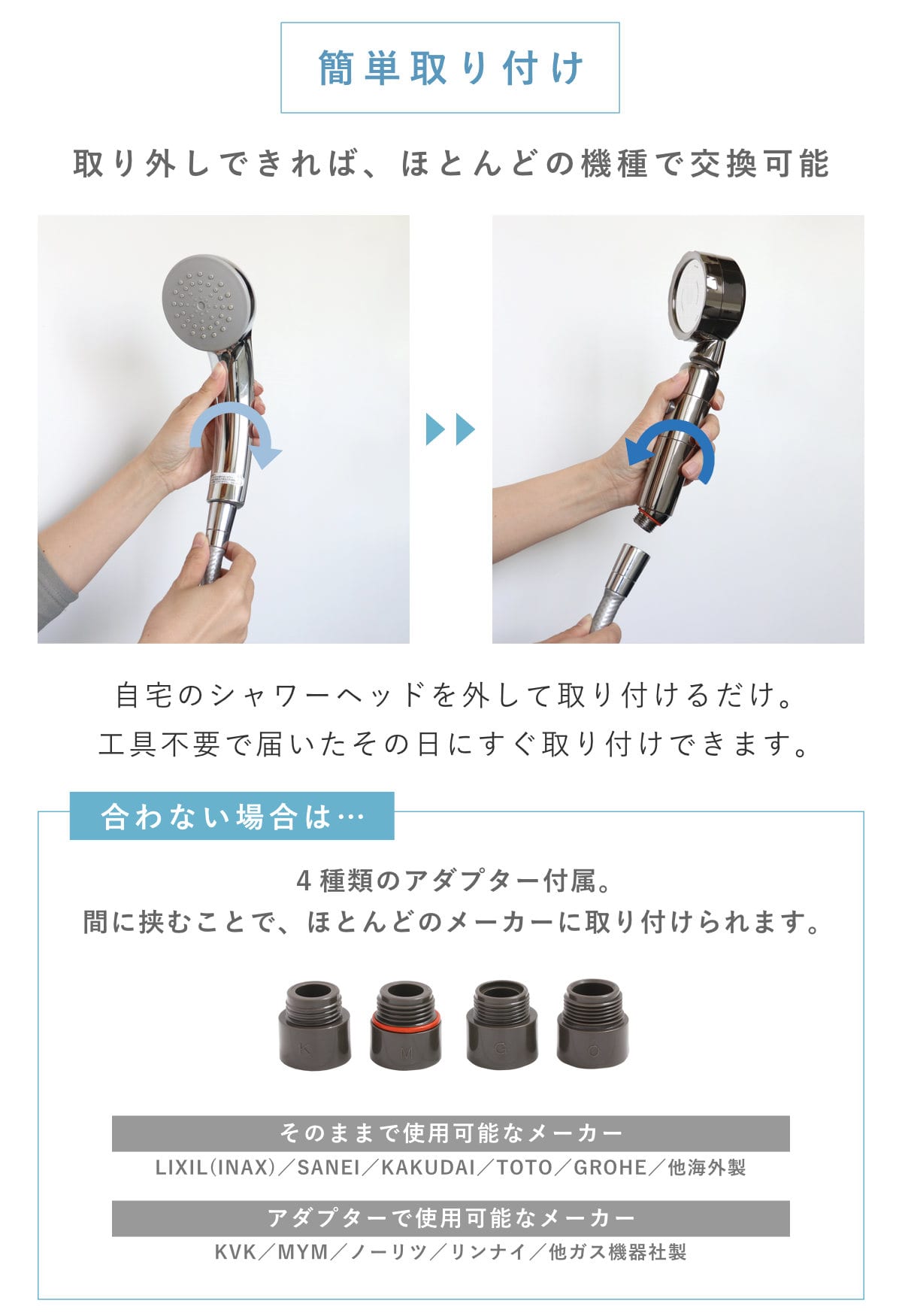 簡単取り付け

取り外しできれば、ほとんどの機種で交換可能

自宅のシャワーヘッドを外して取り付けるだけ。
工具不要で届いたその日にすぐ取り付けできます。

合わない場合は…

4種類のアダプター付属。
間に挟むことで、ほとんどのメーカーに取り付けられます。

K M G O

そのままで使用可能なメーカー
LIXIL(INAX)／SANEI／KAKUDAI／TOTO／GROHE／他海外製

アダプターで使用可能なメーカー
KVK／MYM／ノーリツ／リンナイ／他ガス機器社製