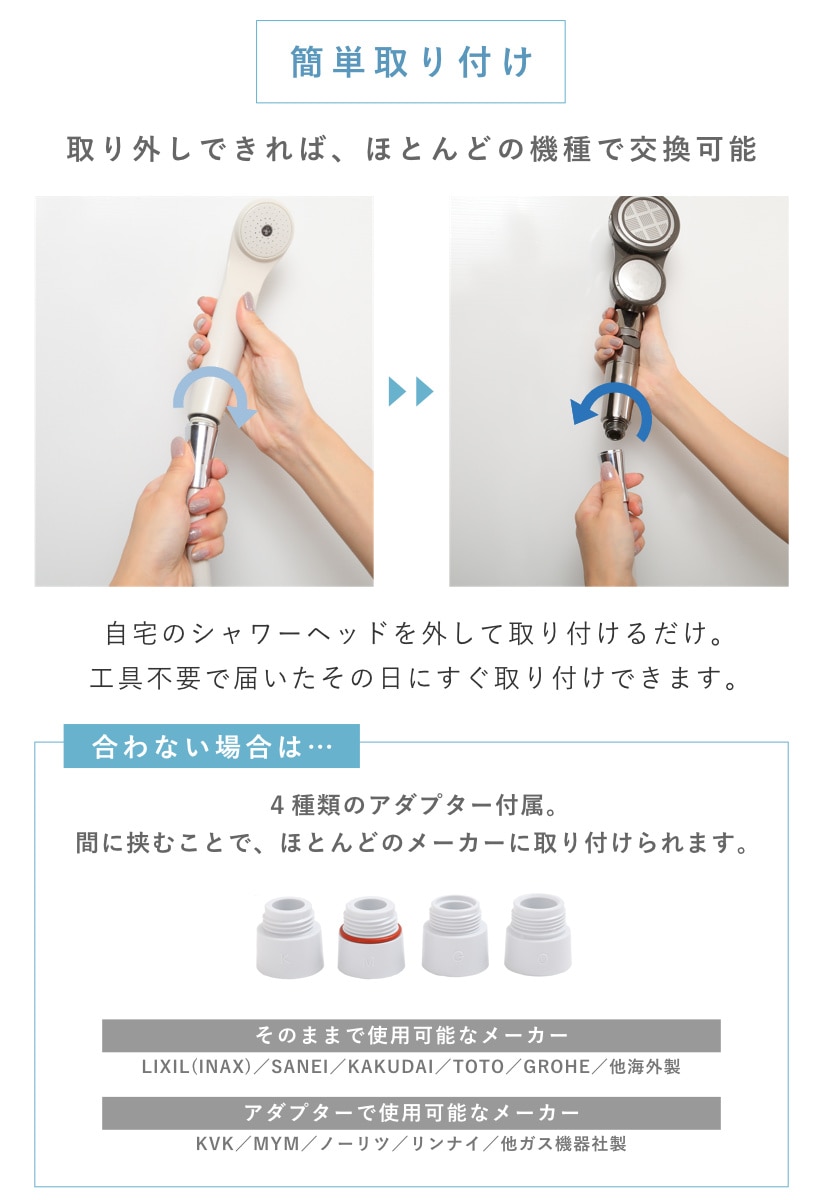 簡単取り付け

取り外しできれば、ほとんどの機種で交換可能

自宅のシャワーヘッドを外して取り付けるだけ。
工具不要で届いたその日にすぐ取り付けできます。

合わない場合は…

4種類のアダプター付属。
間に挟むことで、ほとんどのメーカーに取り付けられます。

そのままで使用可能なメーカー

LIXIL(INAX)／SANEI／KAKUDAI／TOTO／GROHE／他海外製

アダプターで使用可能なメーカー

KVK／MYM／ノーリツ／リンナイ／他ガス機器社製