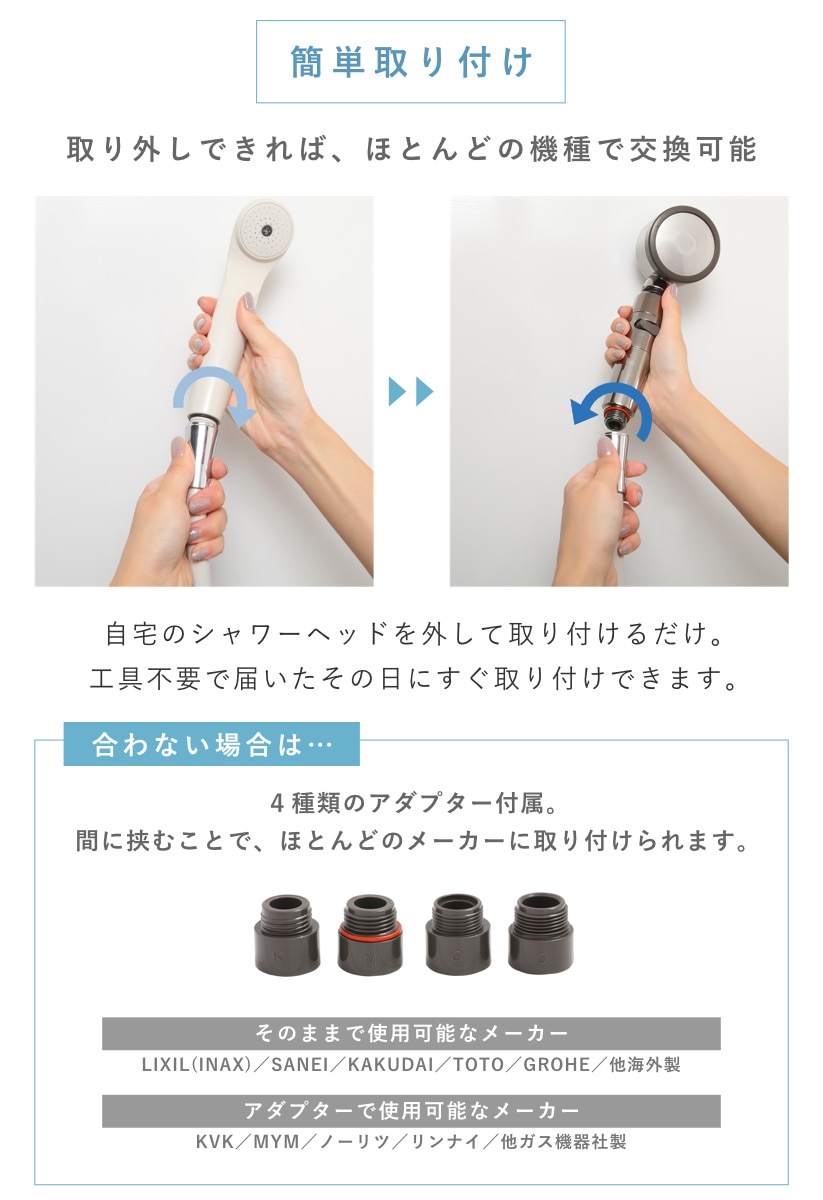 簡単取り付け

取り外しできれば、ほとんどの機種で交換可能

自宅のシャワーヘッドを外して取り付けるだけ。
工具不要で届いたその日にすぐ取り付けできます。

合わない場合は…

4種類のアダプター付属。
間に挟むことで、ほとんどのメーカーに取り付けられます。

そのままで使用可能なメーカー
LIXIL(INAX)／SANEI／KAKUDAI／TOTO／GROHE／他海外製

アダプターで使用可能なメーカー
KVK／MYM／ノーリツ／リンナイ／他ガス機器社製